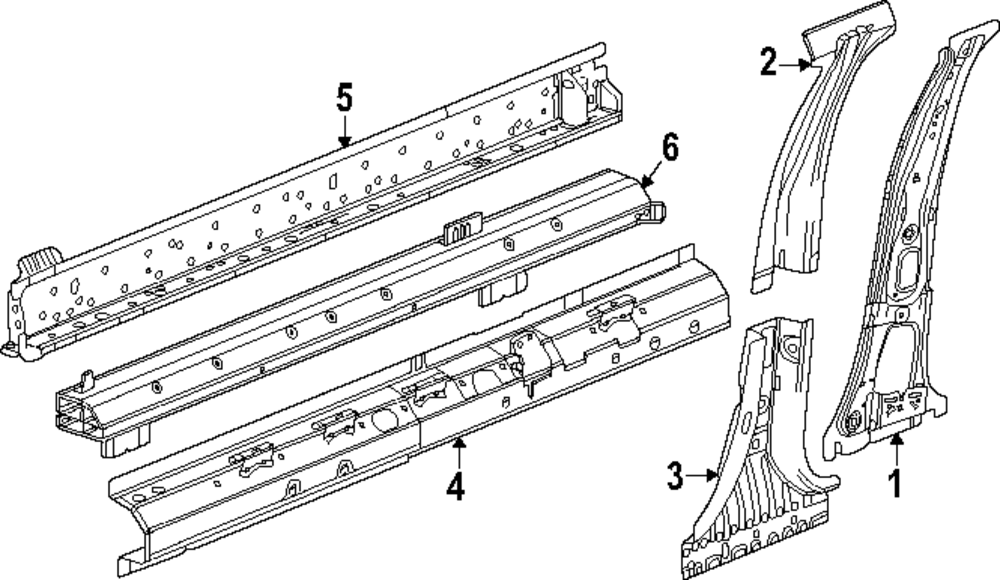 5
6
2
4
3
1