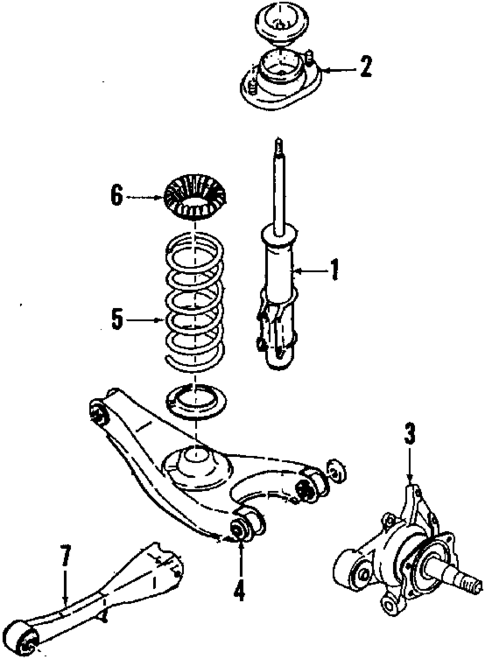 2

6

1

5

3

7

4