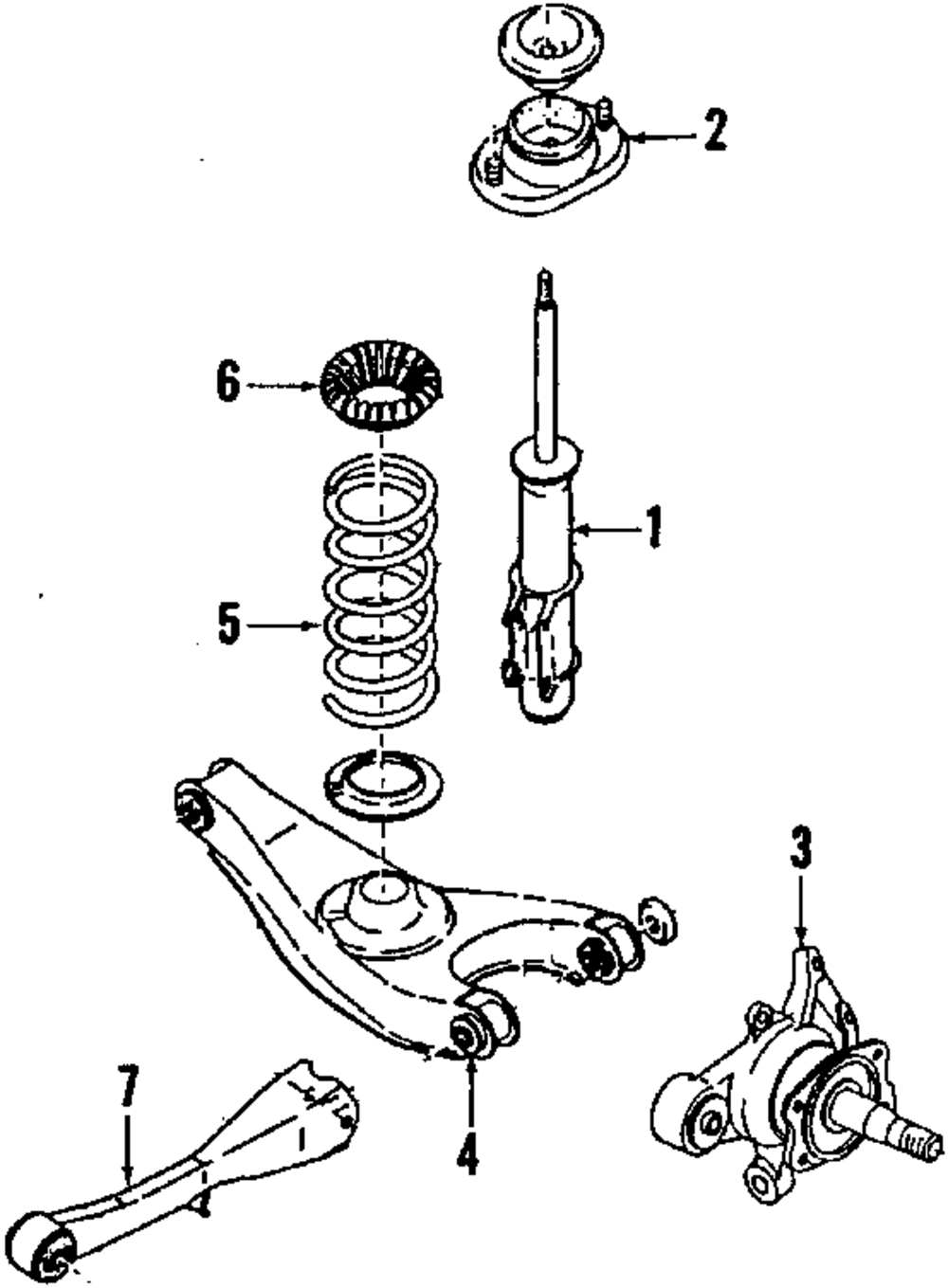 2
6
1
5
3
7
4