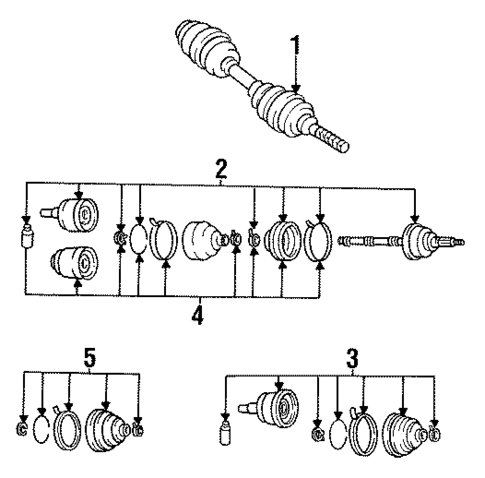 1

2

4

5

3