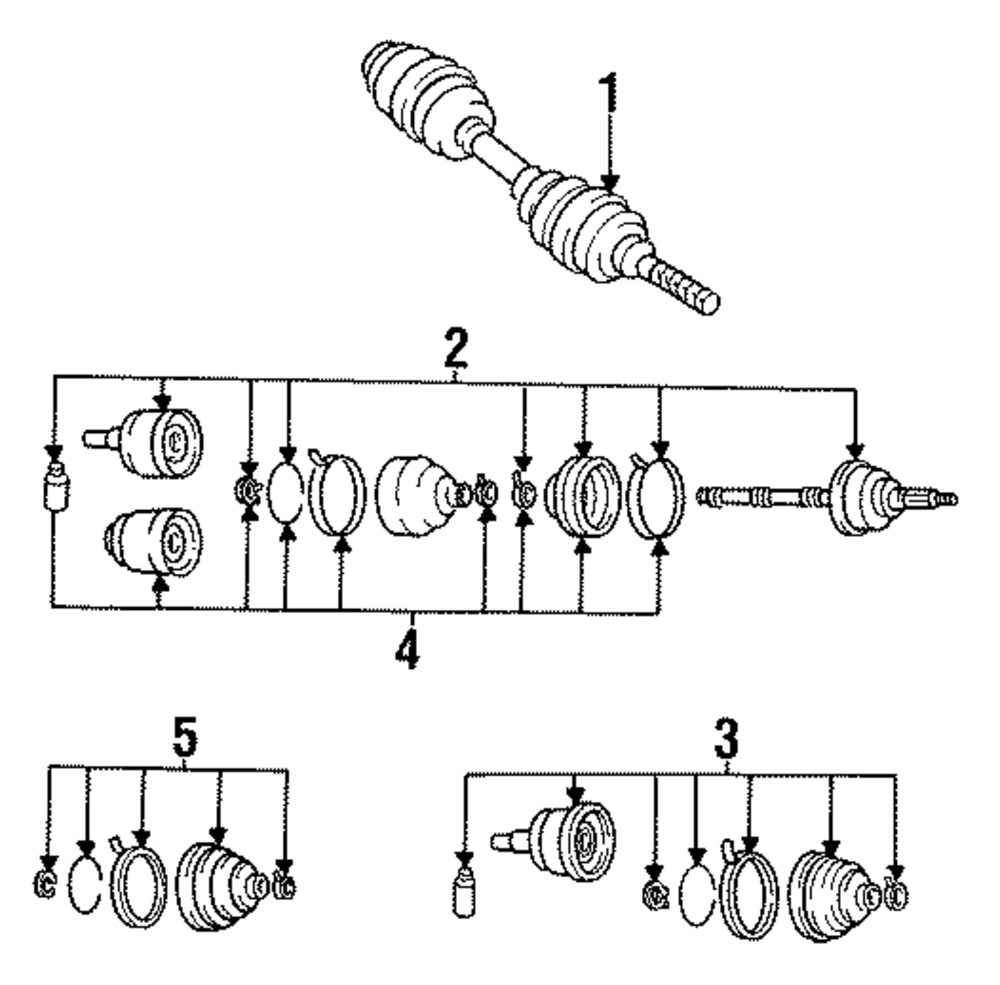 1

2

4

5

3