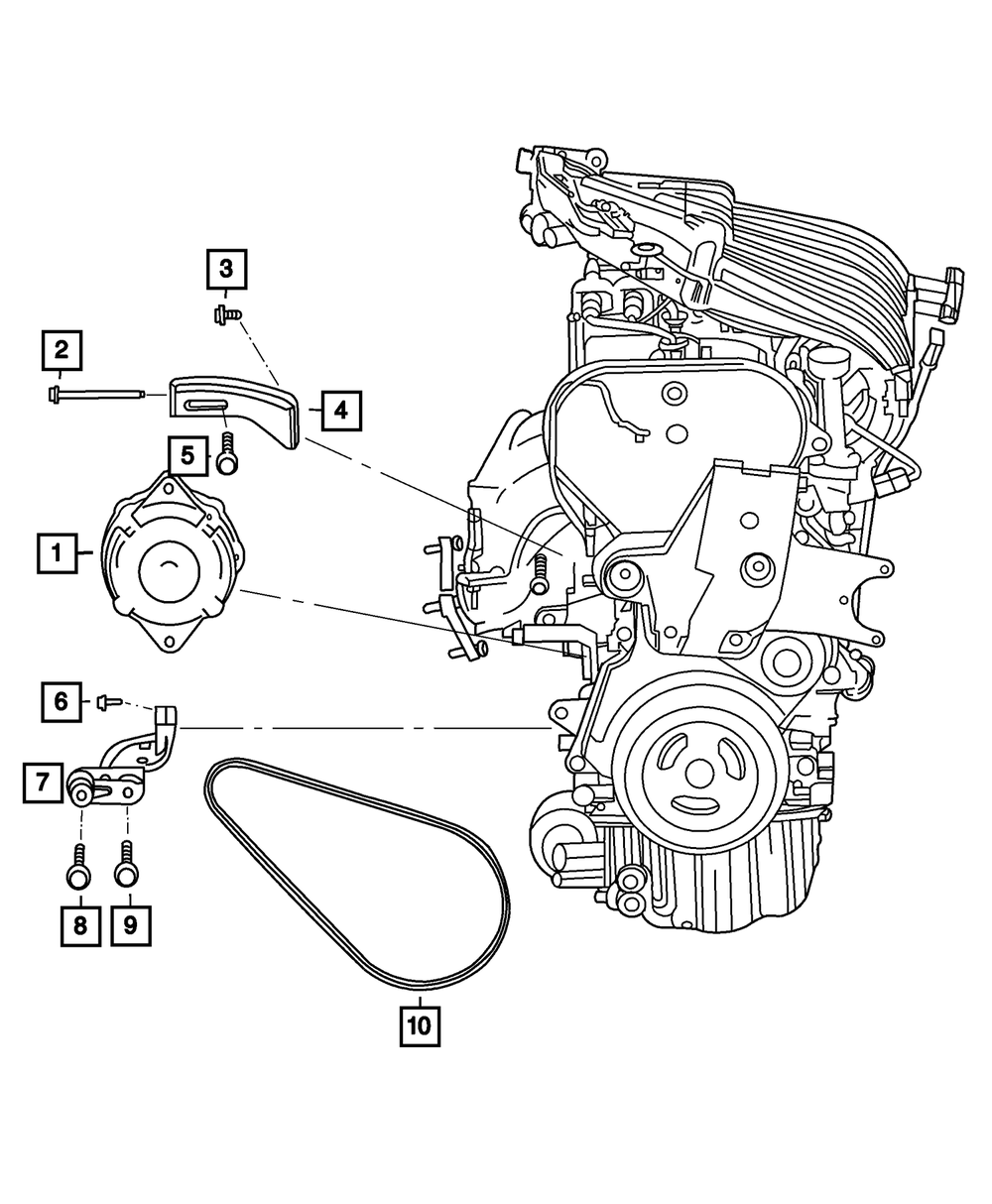 3
2
4
5
1
6
7
8
9
10