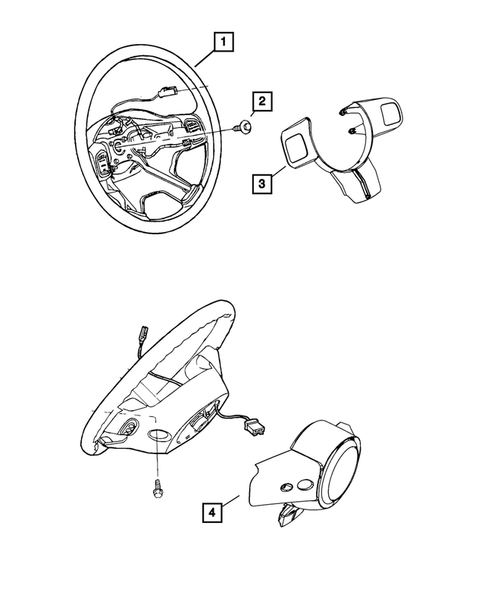 1
2
3
4