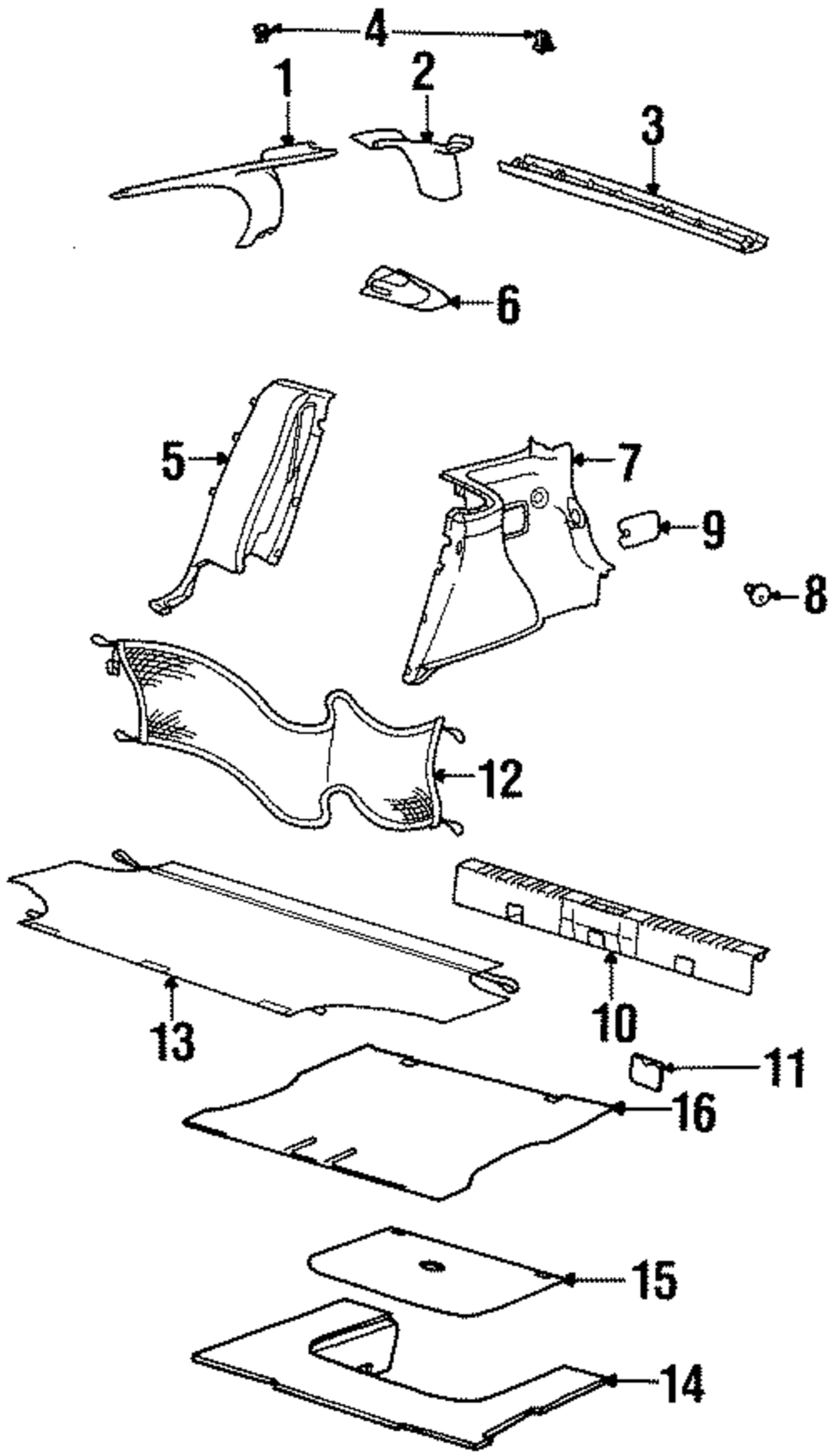 4
1
2
3
6
5
7
9
8
12
13
10
11
16
15
14