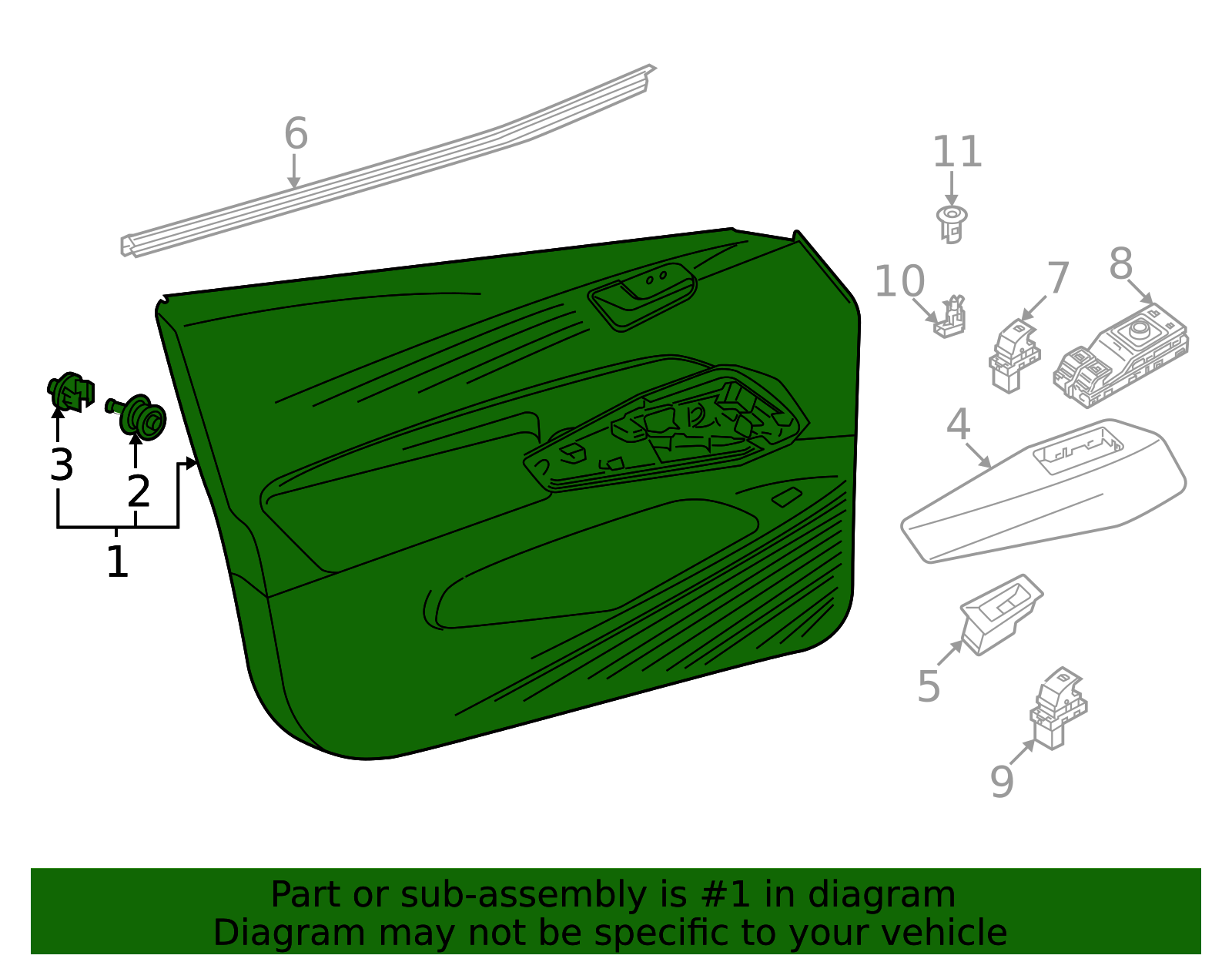 6
11
10
7
8
3
2
1
4
5
9

Part or sub-assembly is #1 in diagram
Diagram may not be specific to your vehicle