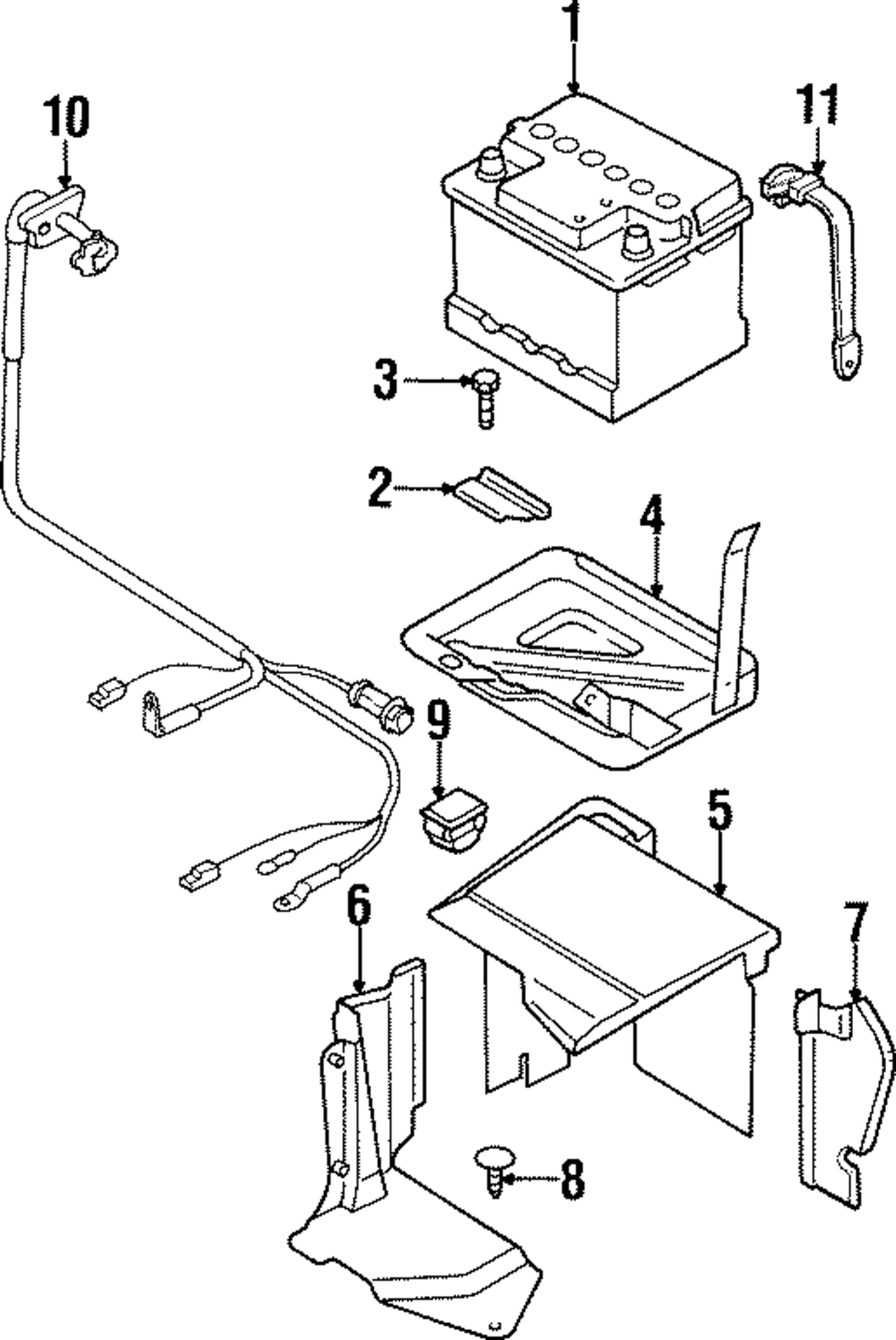 1
10
11
3
2
4
9
5
6
7
8