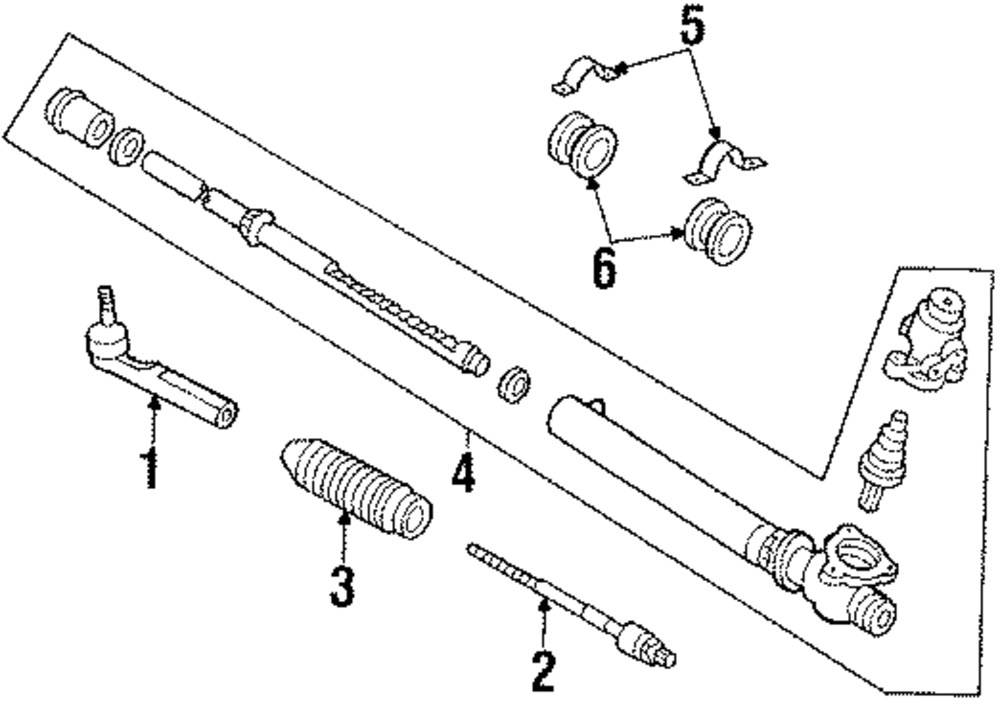 5
6
1
4
3
2