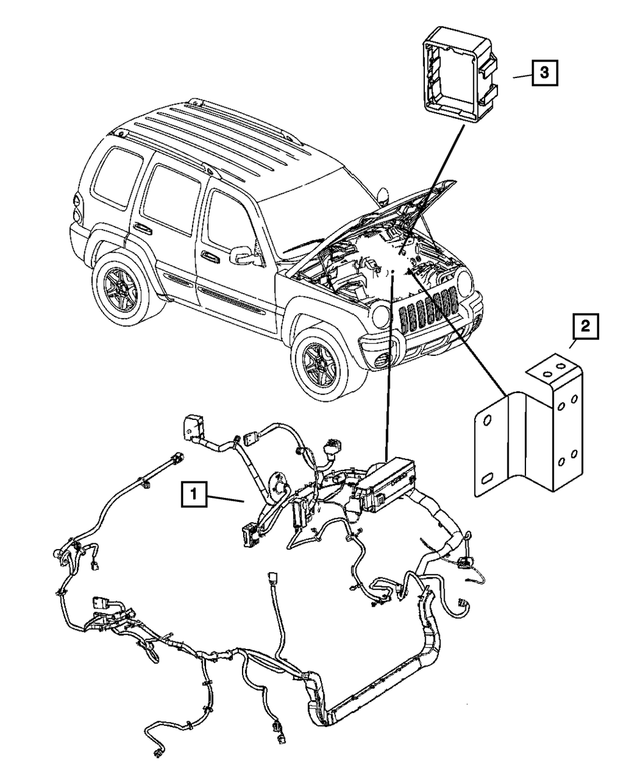 3

2

1