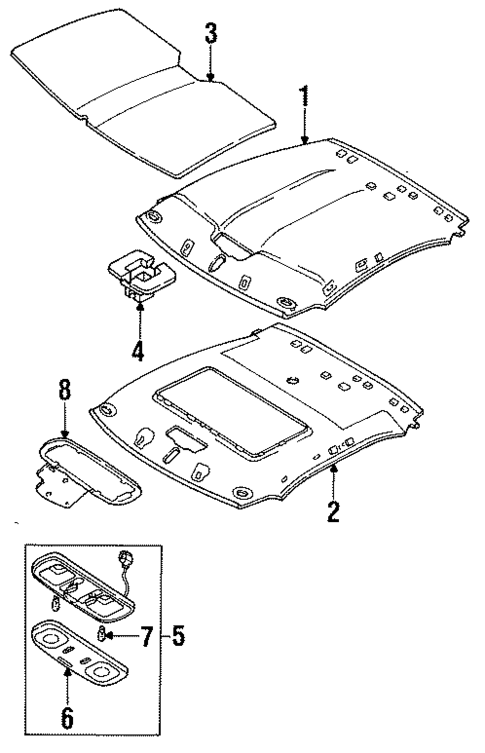 3
1
4
8
2
7
5
6