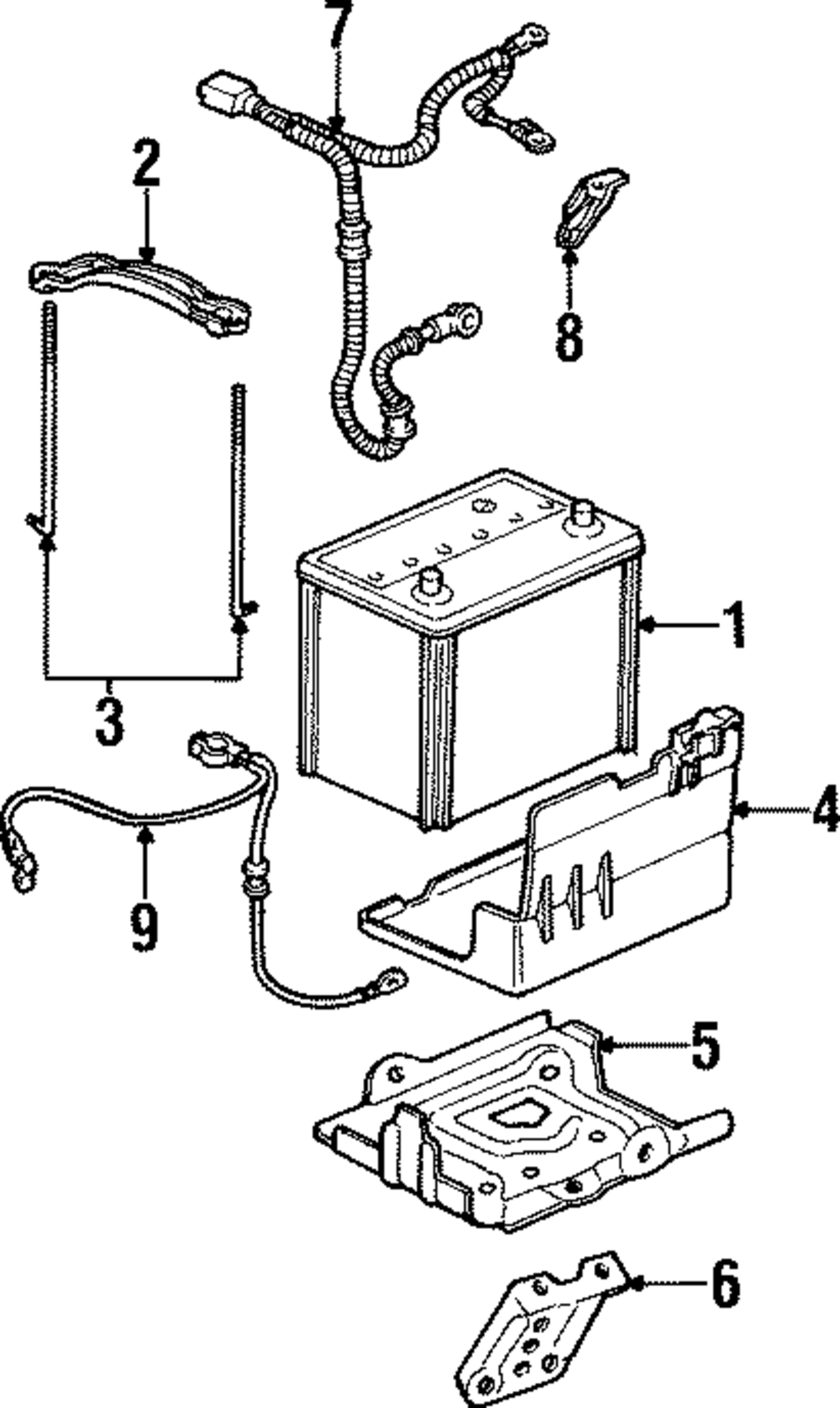 7
2
8
1
3
4
9
5
6