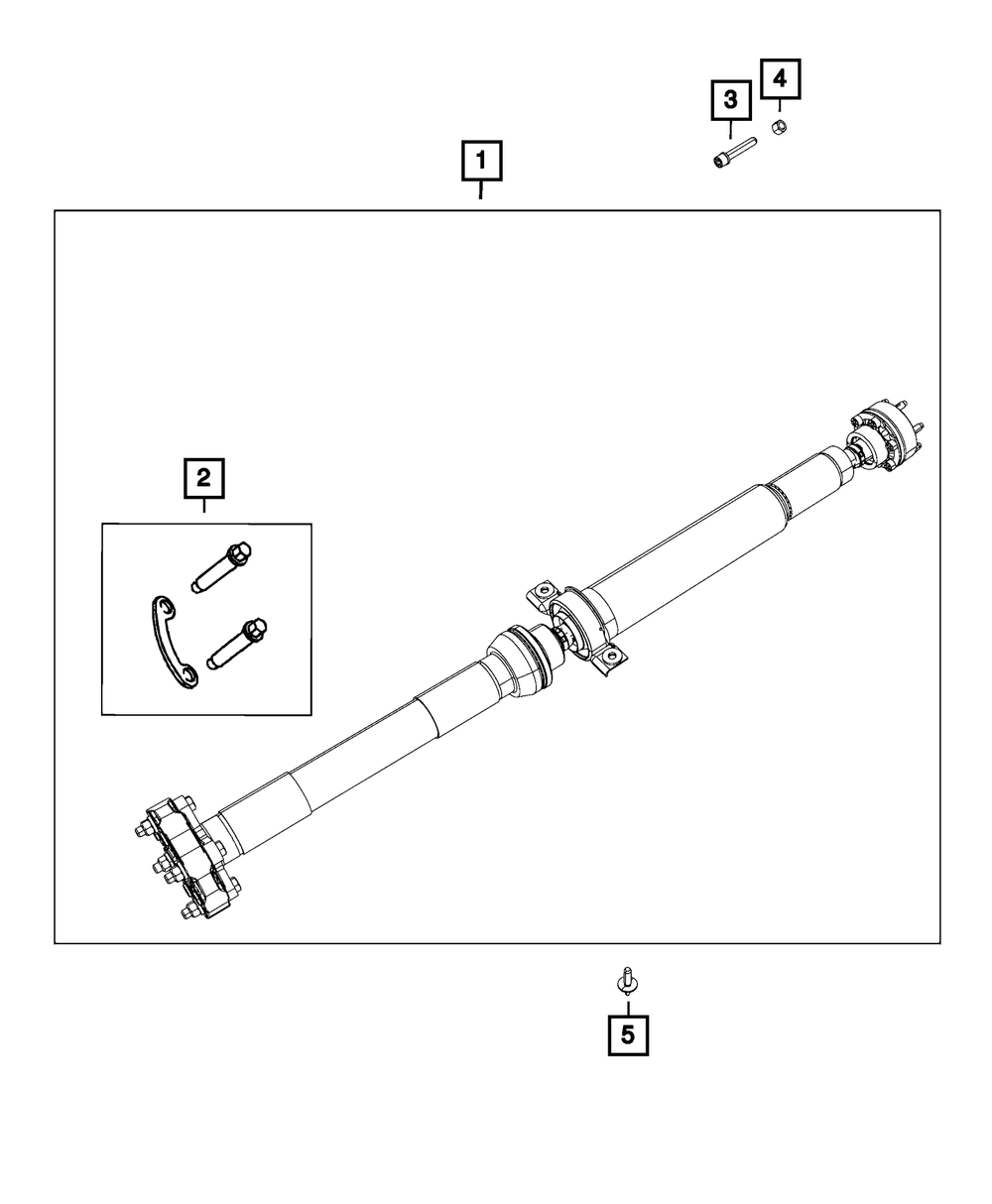 3
4
1
2
5