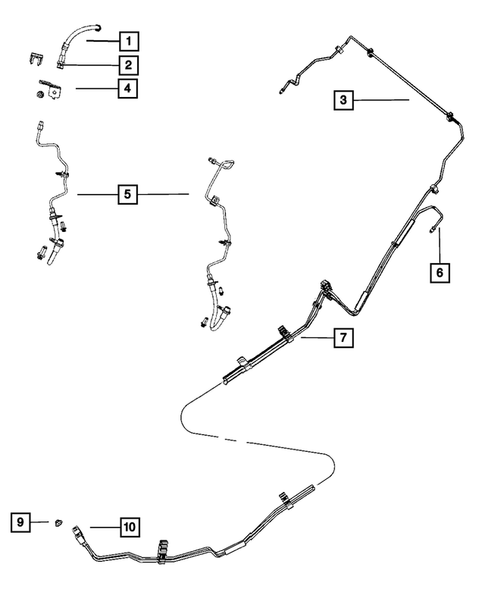 1
2
4
3
5
6
7
9
10