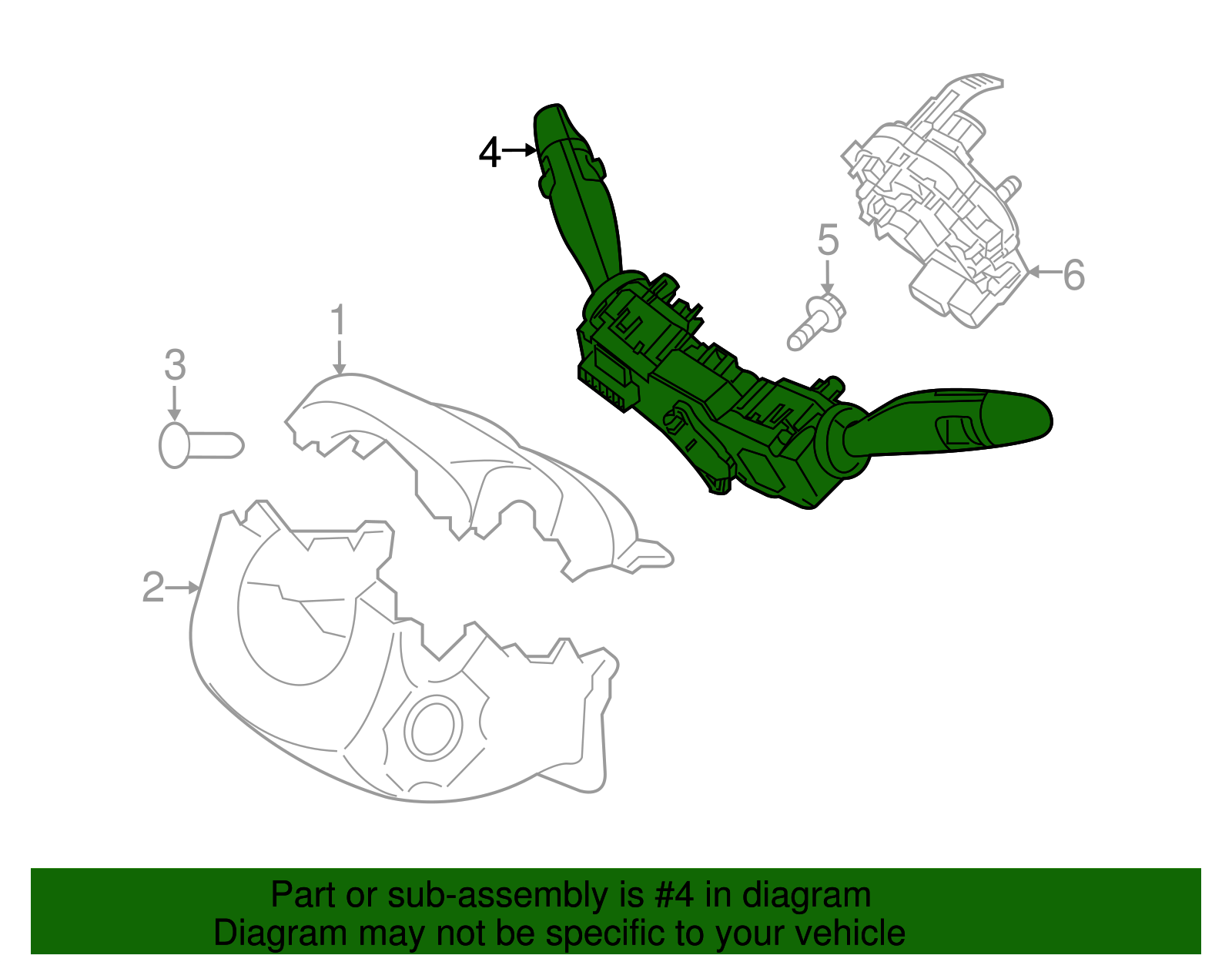 4
5
6
1
3
2

Part or sub-assembly is #4 in diagram
Diagram may not be specific to your vehicle