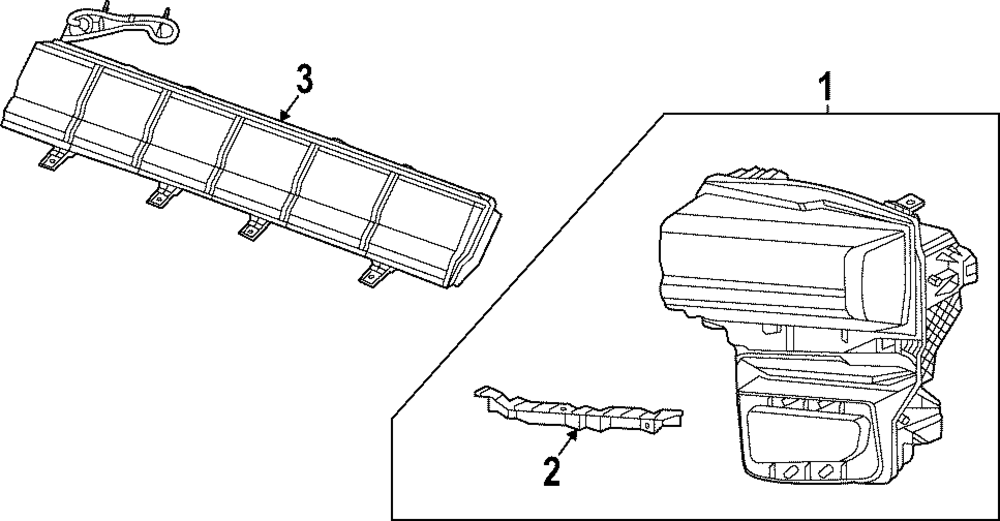 3
1
2