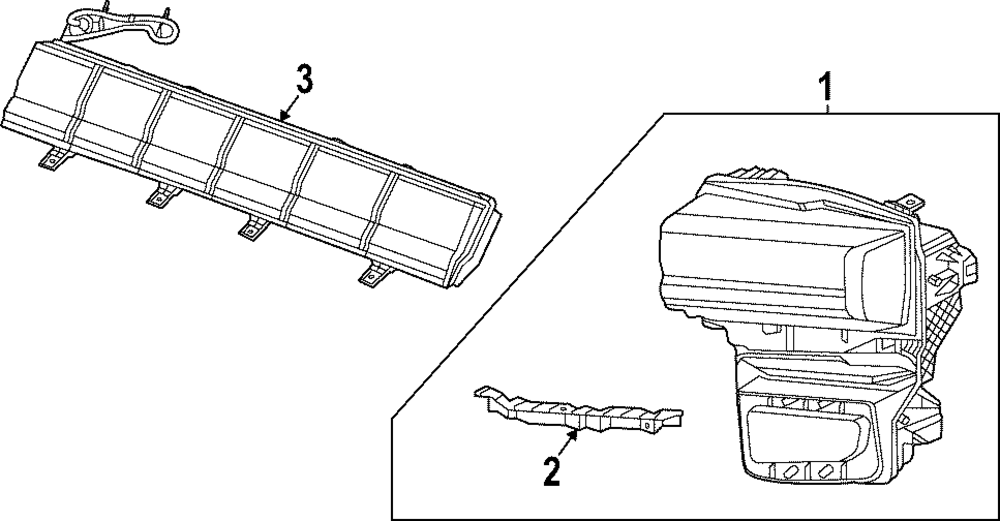 3
1
2