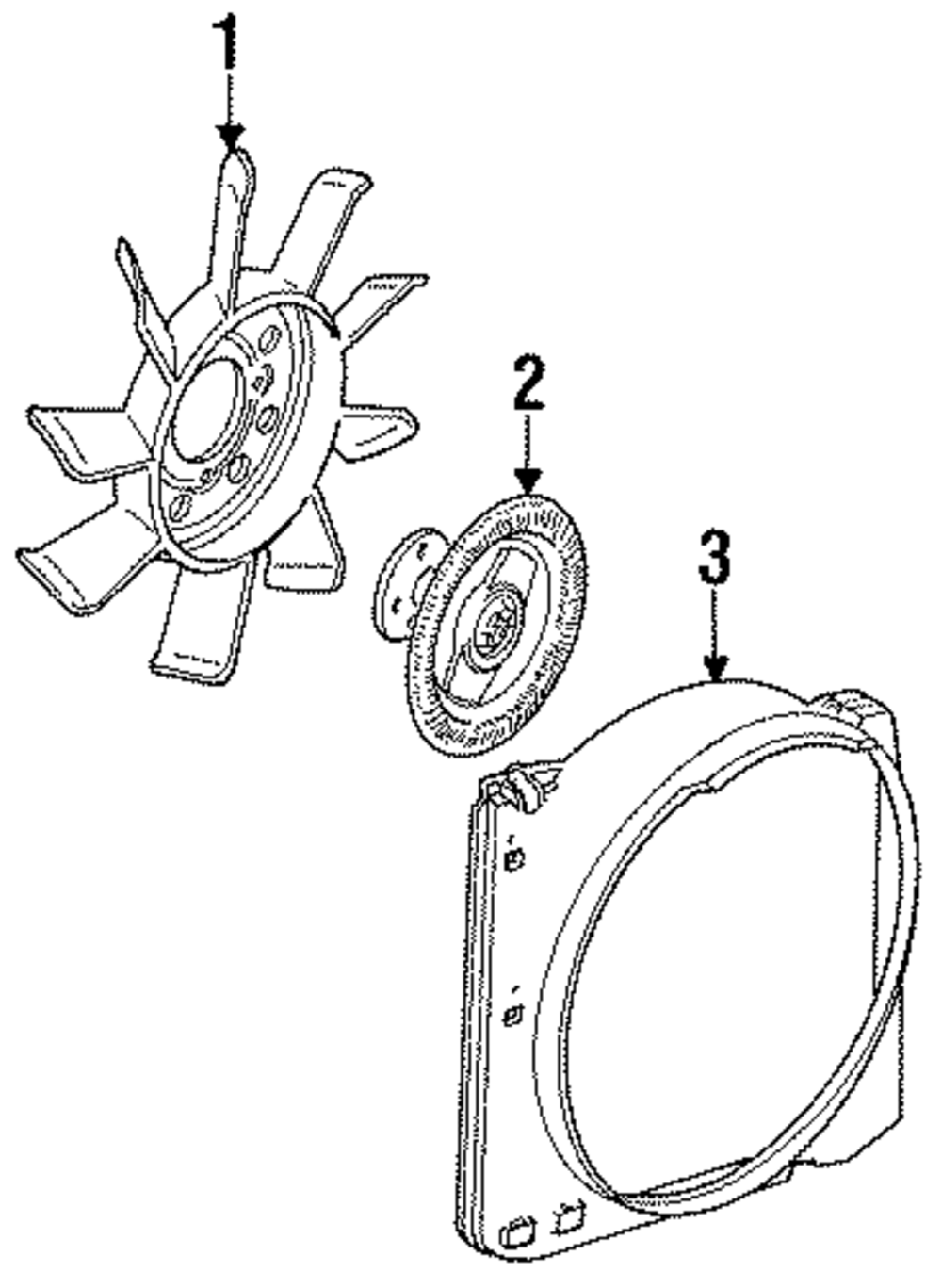 1

2

3