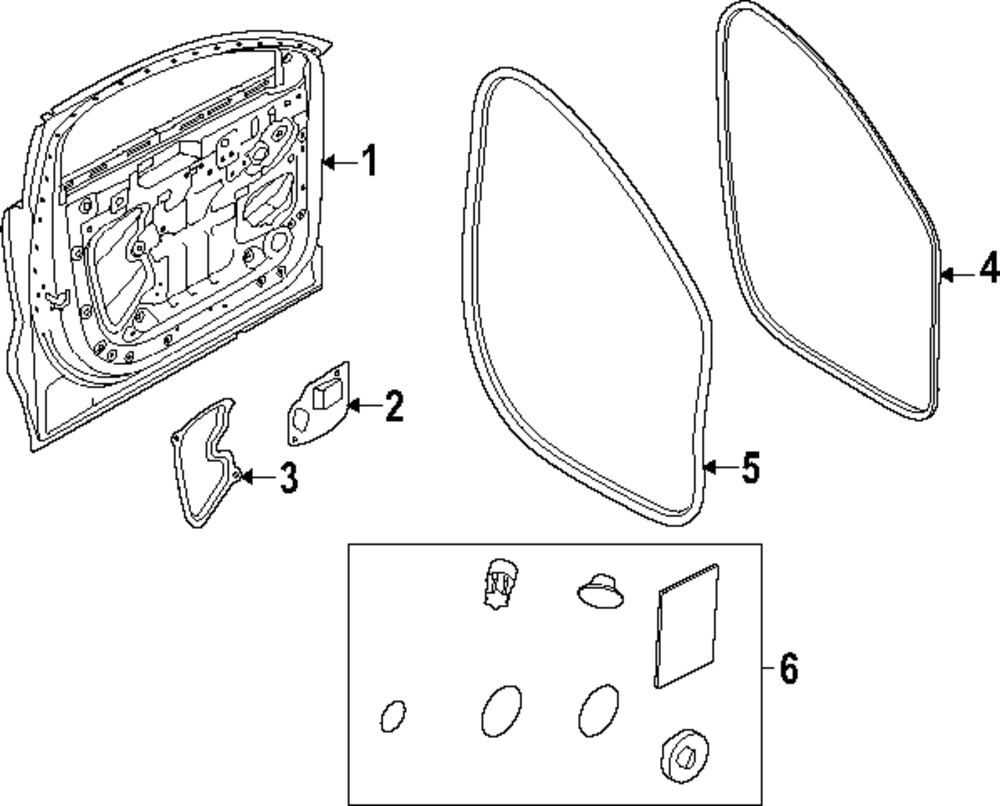 1
2
3
4
5
6