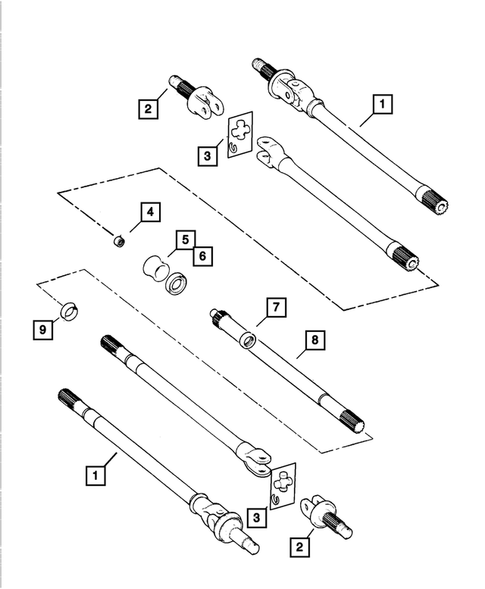 2
1
3
4
5
6
9
7
8
1
3
2