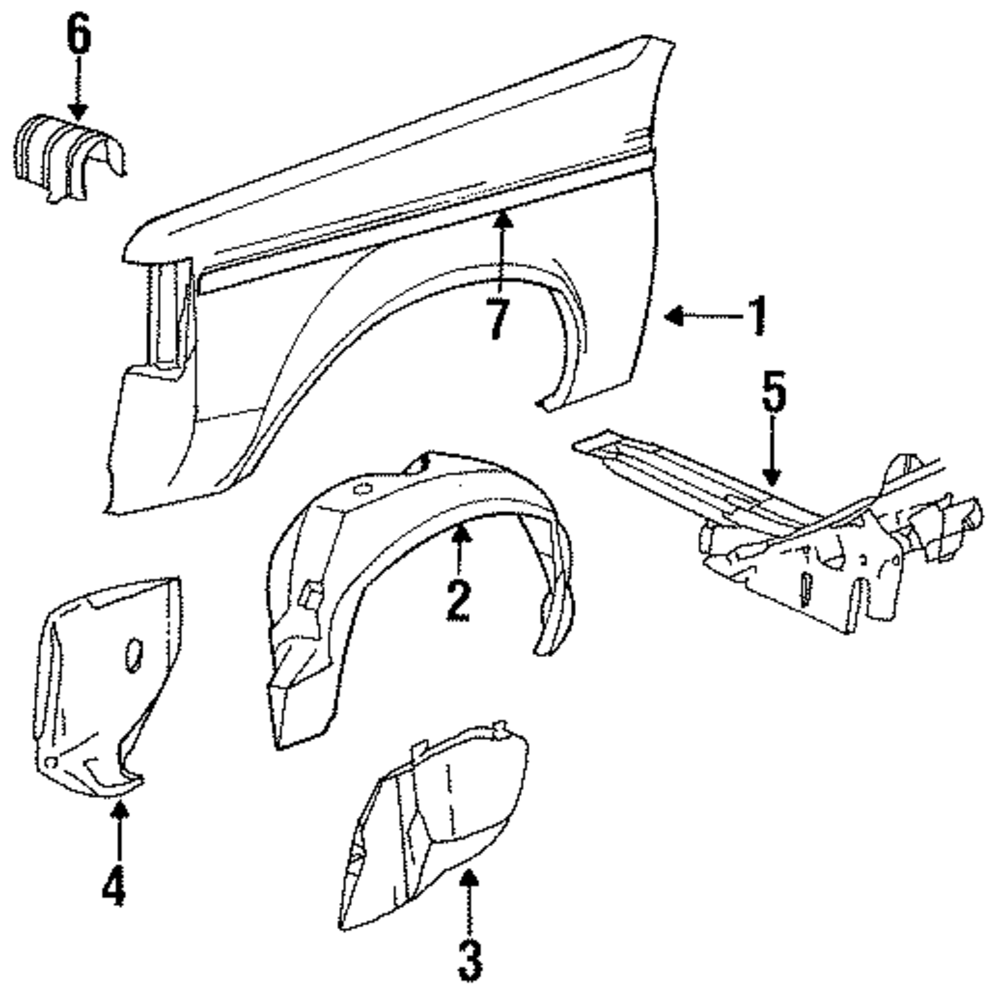 6
7
1
5
2
4
3