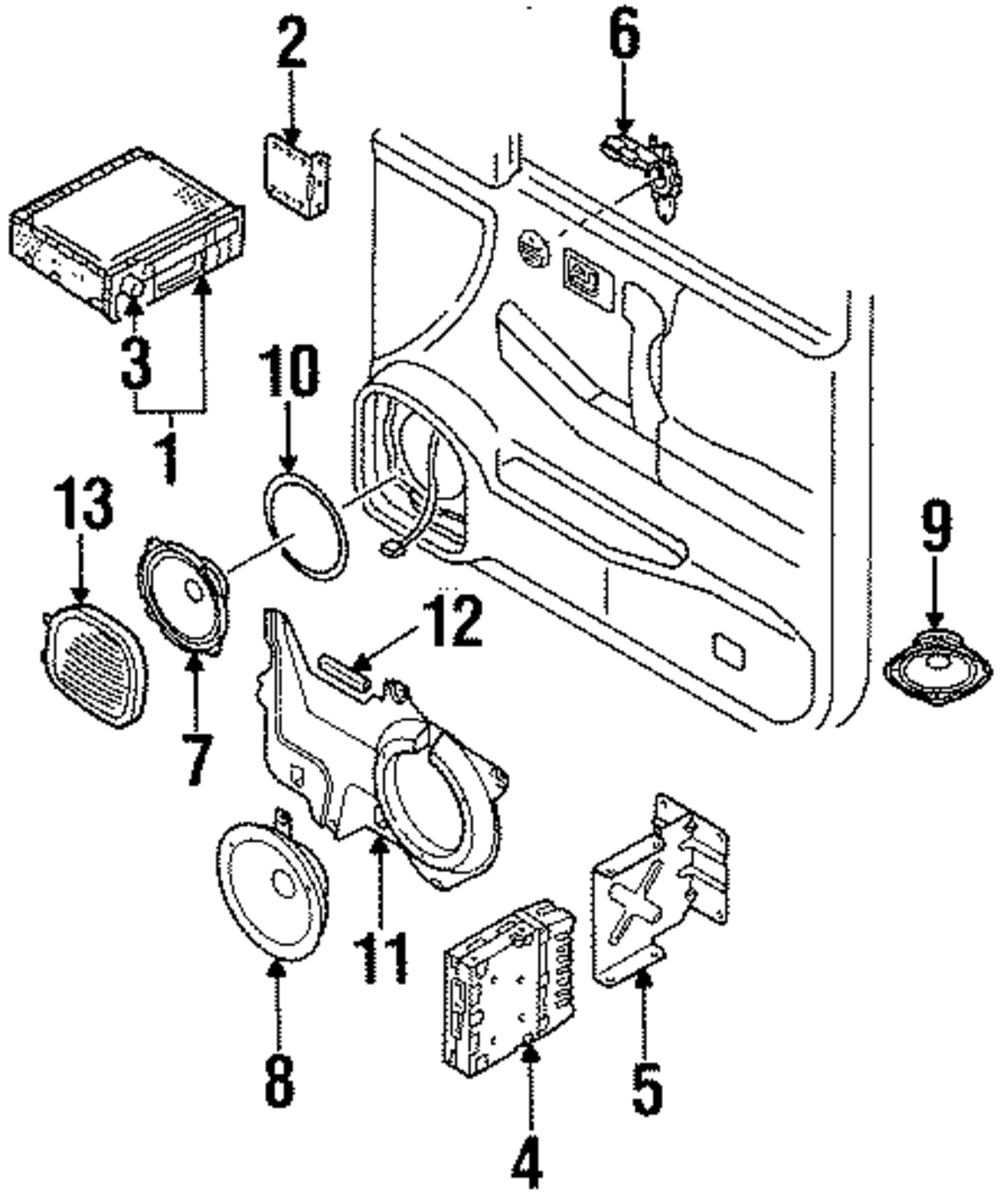 2
6
3
1
10
13
9
12
7
11
8
5
4