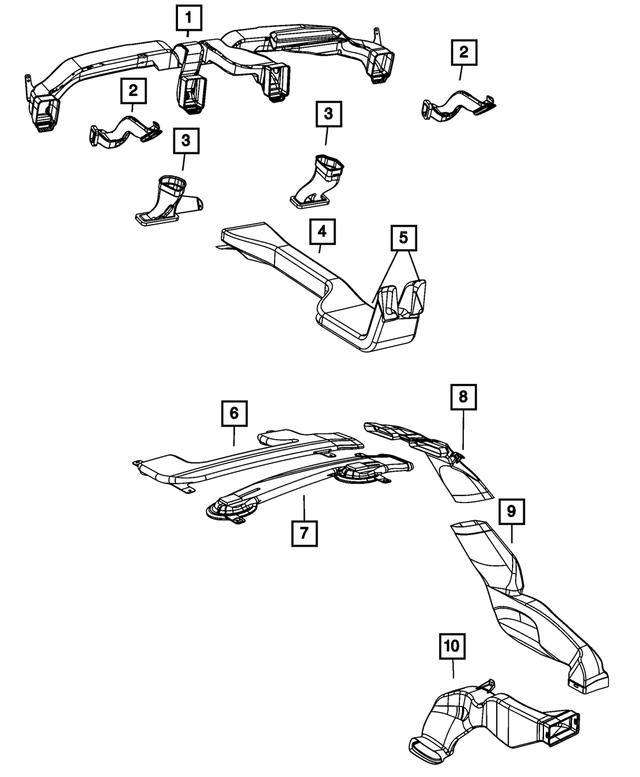 1
2
2
3
3
4
5
6
8
7
9
10