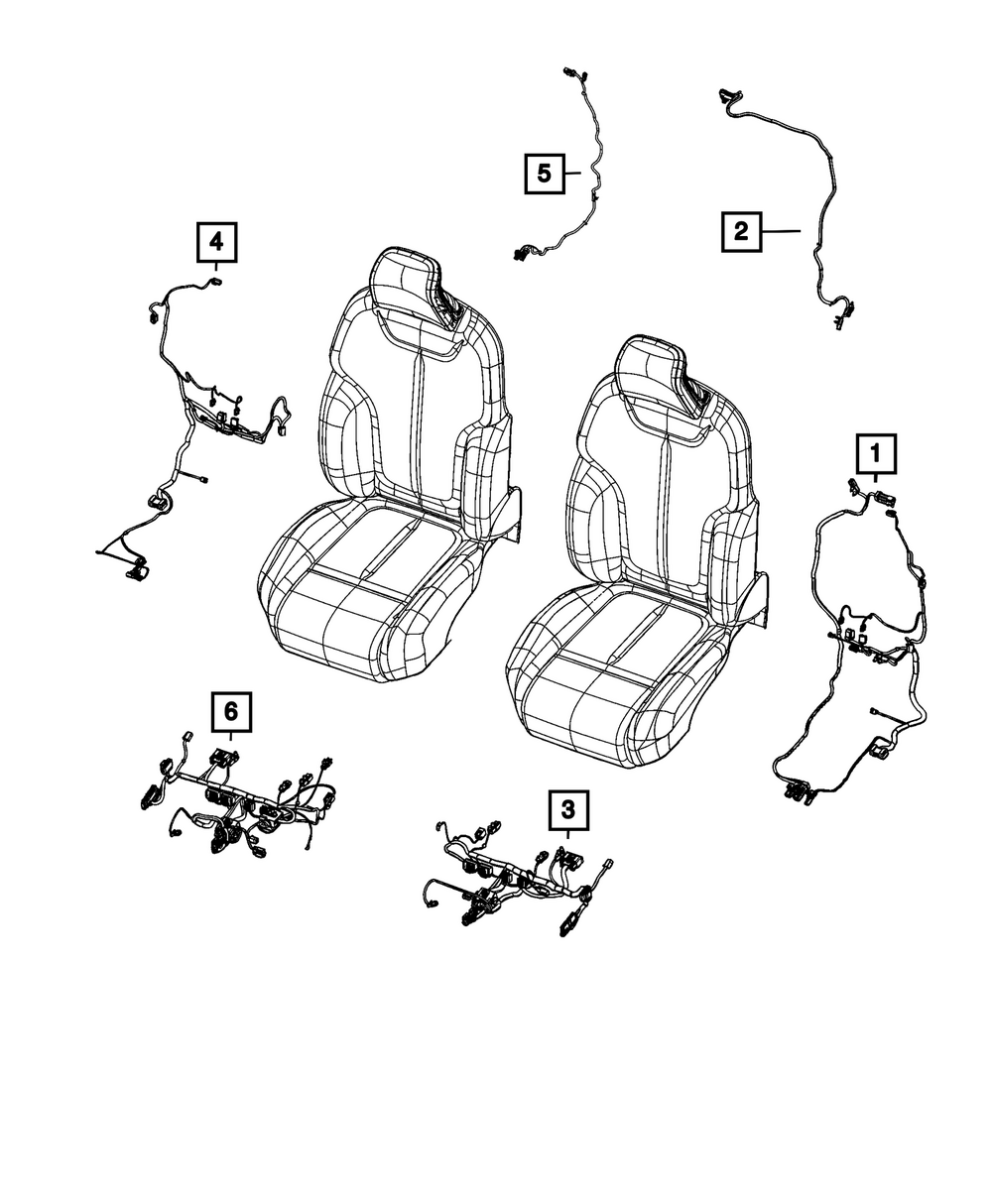 5
2
4
1
6
3