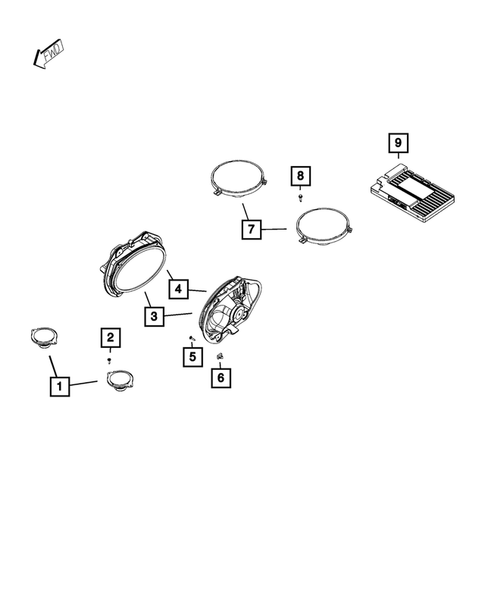 FWD

9

8

7

4

3

2

5

6

1