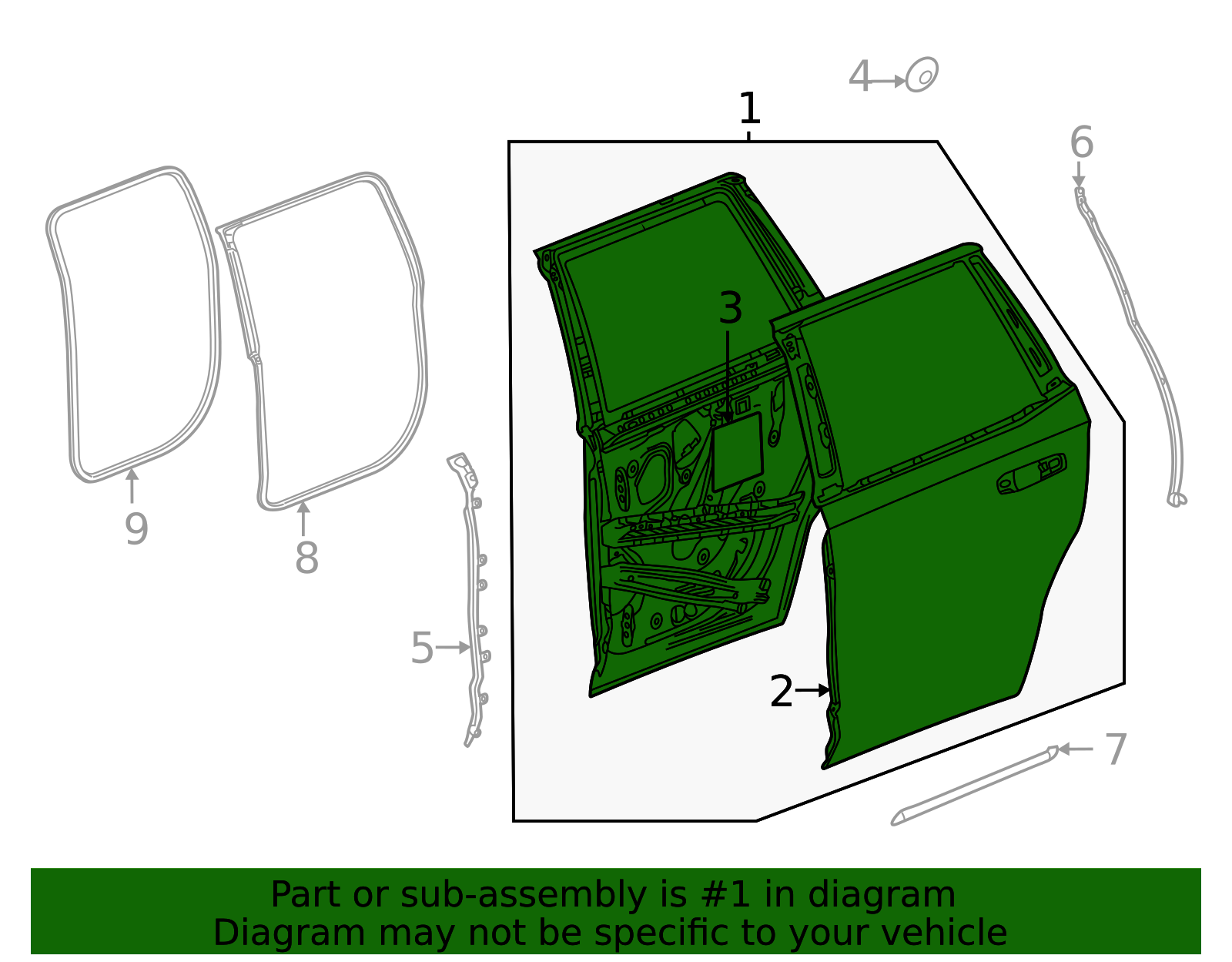 4
1
6
3
9
8
5
2
7

Part or sub-assembly is #1 in diagram
Diagram may not be specific to your vehicle