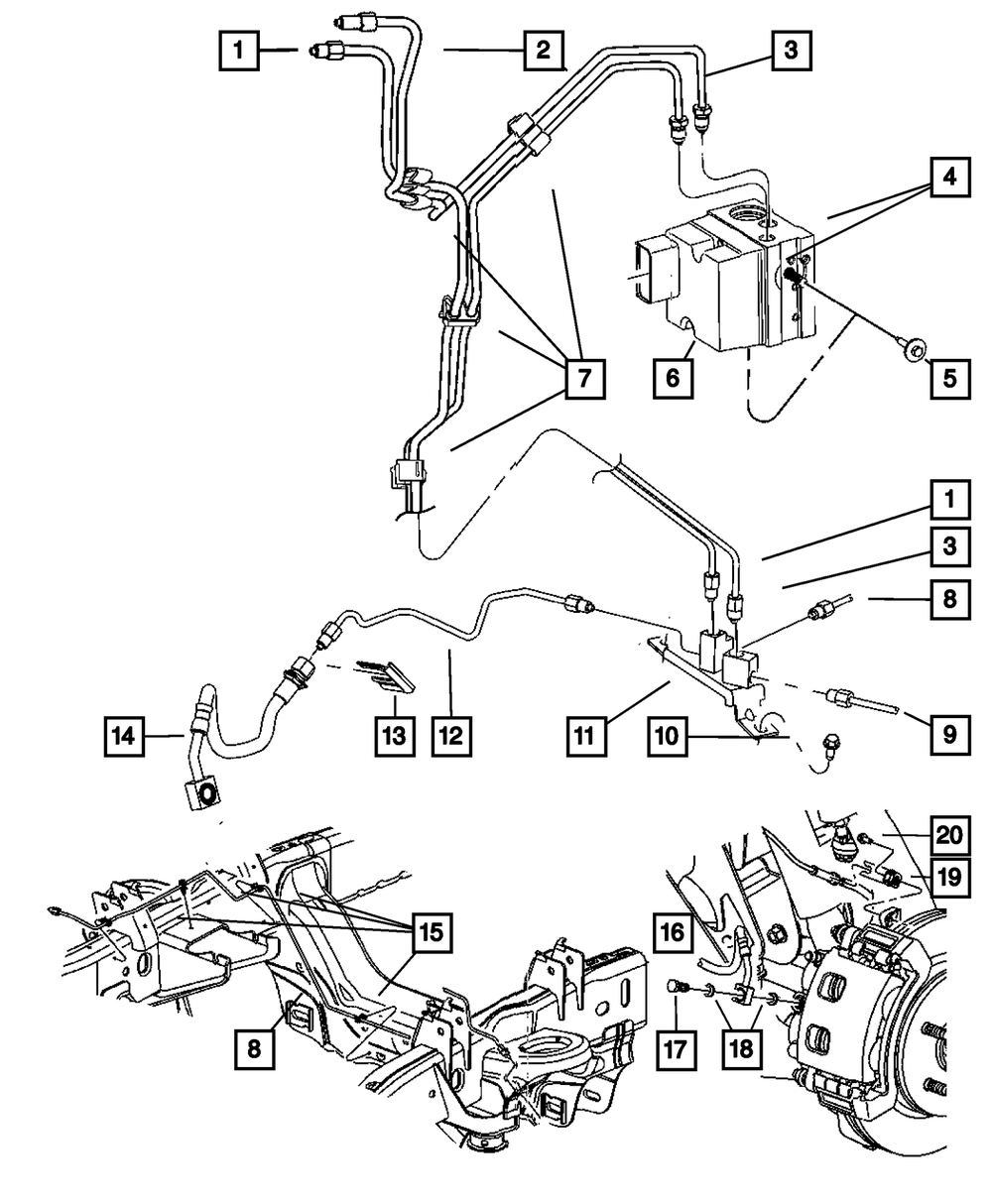 1
2
3
4
5
6
7
1
3
8
9
10
11
12
13
14
20
19
15
16
8
17
18