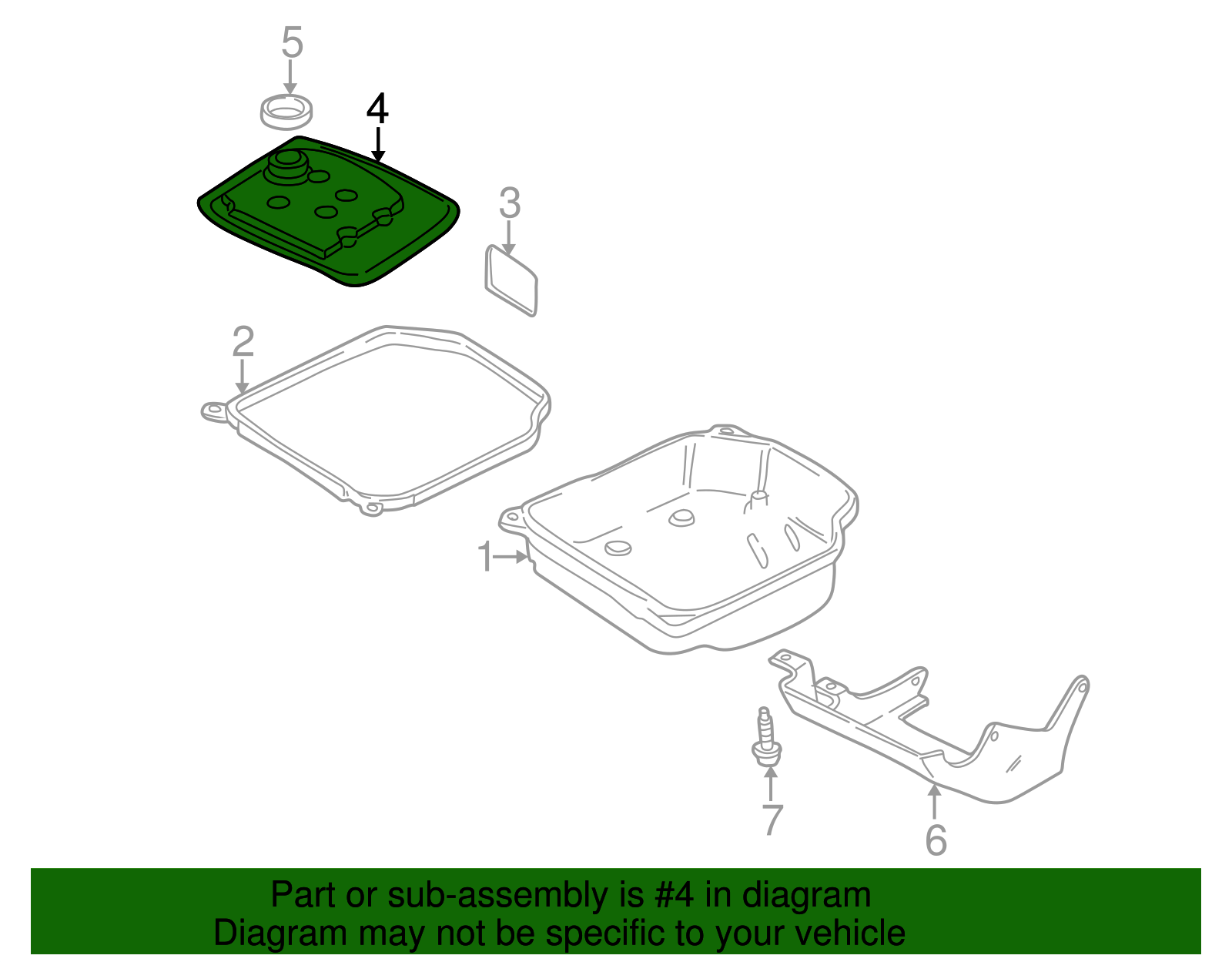 5
4
3
2
1
7
6
Part or sub-assembly is #4 in diagram
Diagram may not be specific to your vehicle