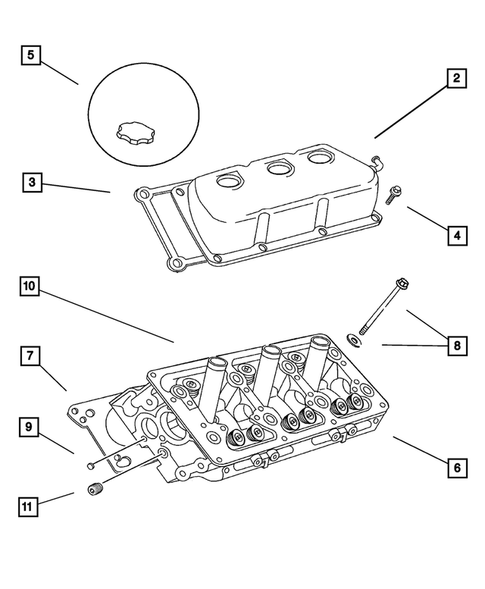 5
2
3
4
10
8
7
9
6
11