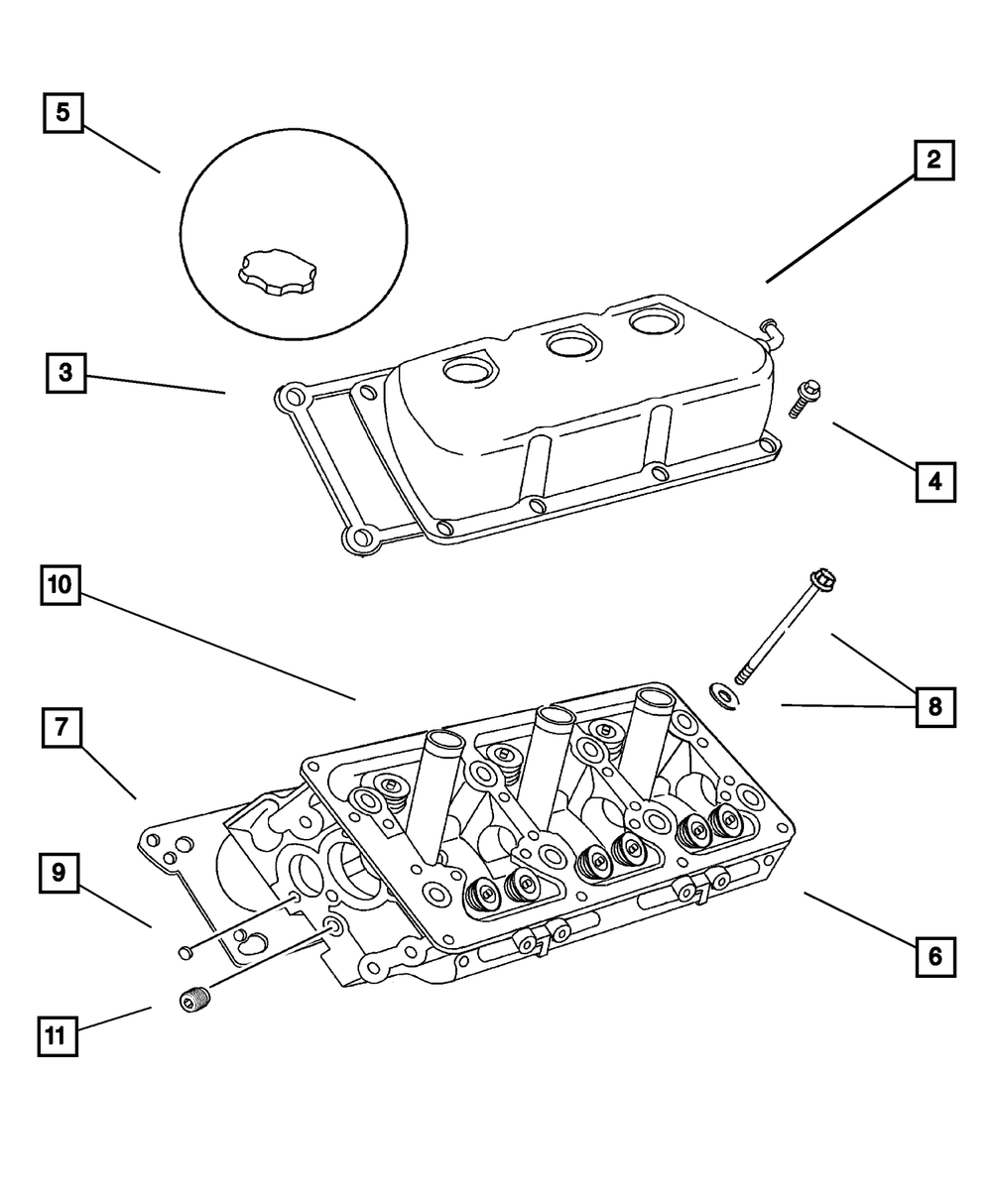 5

2

3

4

10

8

7

9

6

11