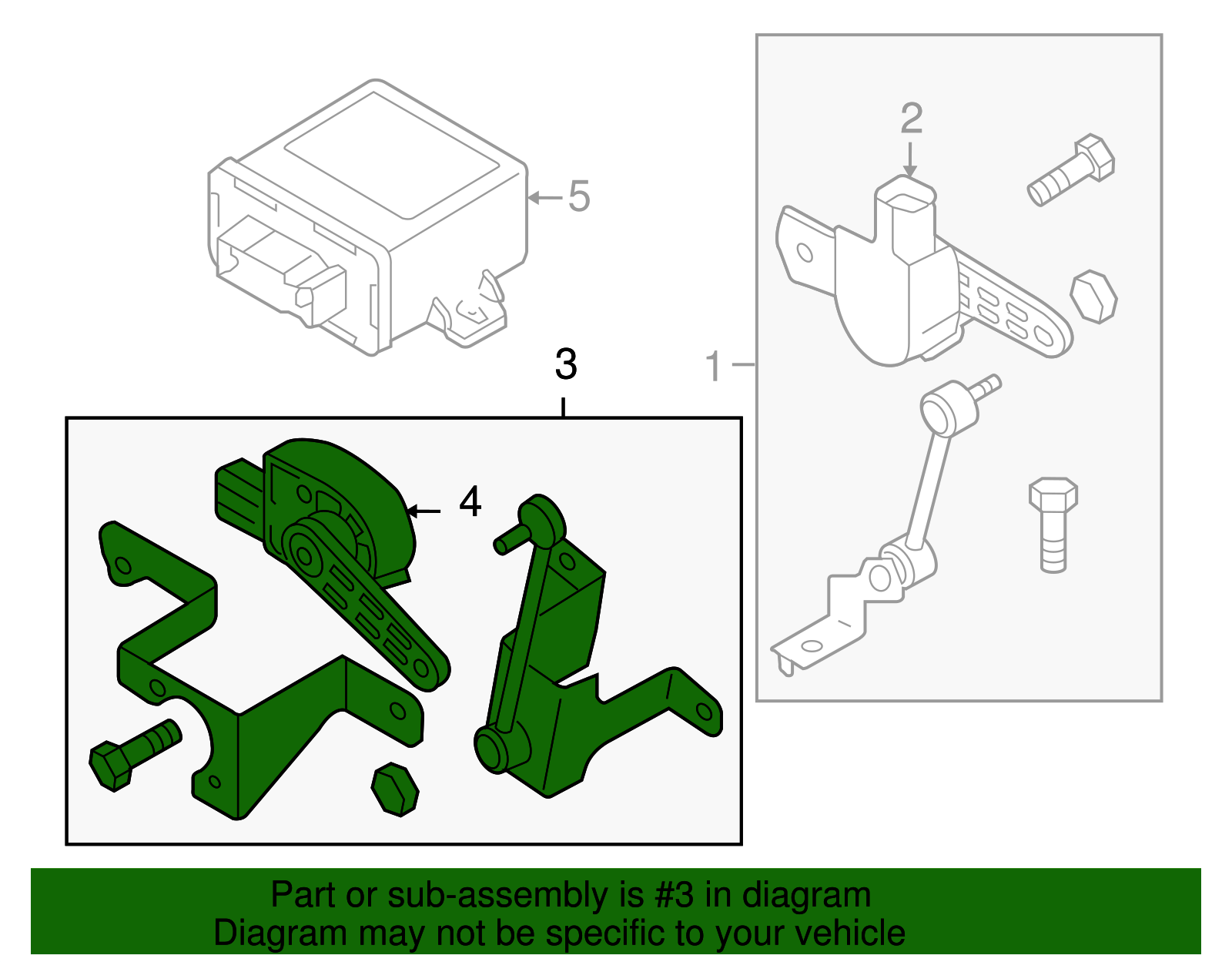 5
2
1
3
4
Part or sub-assembly is #3 in diagram
Diagram may not be specific to your vehicle