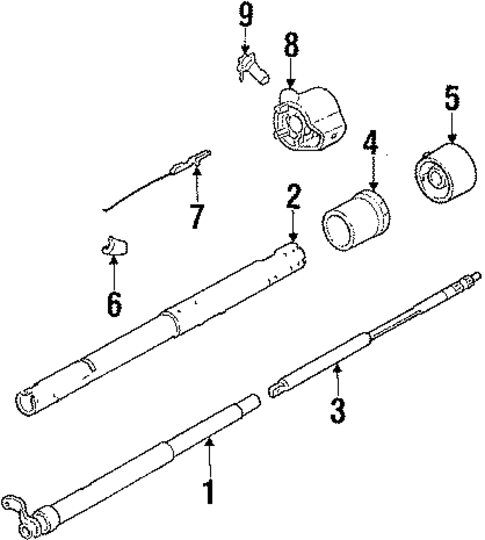 9
8
5
4
7
2
6
3
1