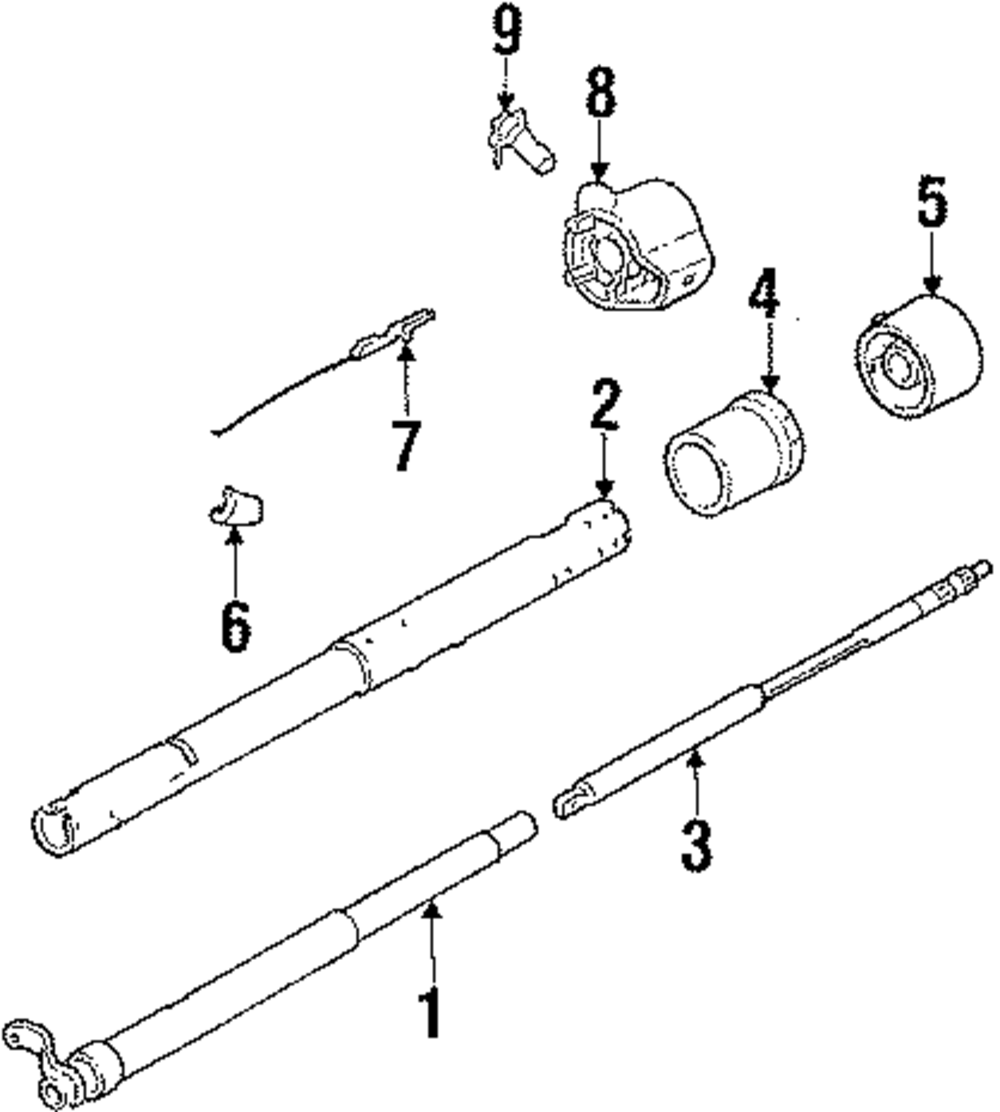 9
8
5
4
7
2
6
3
1