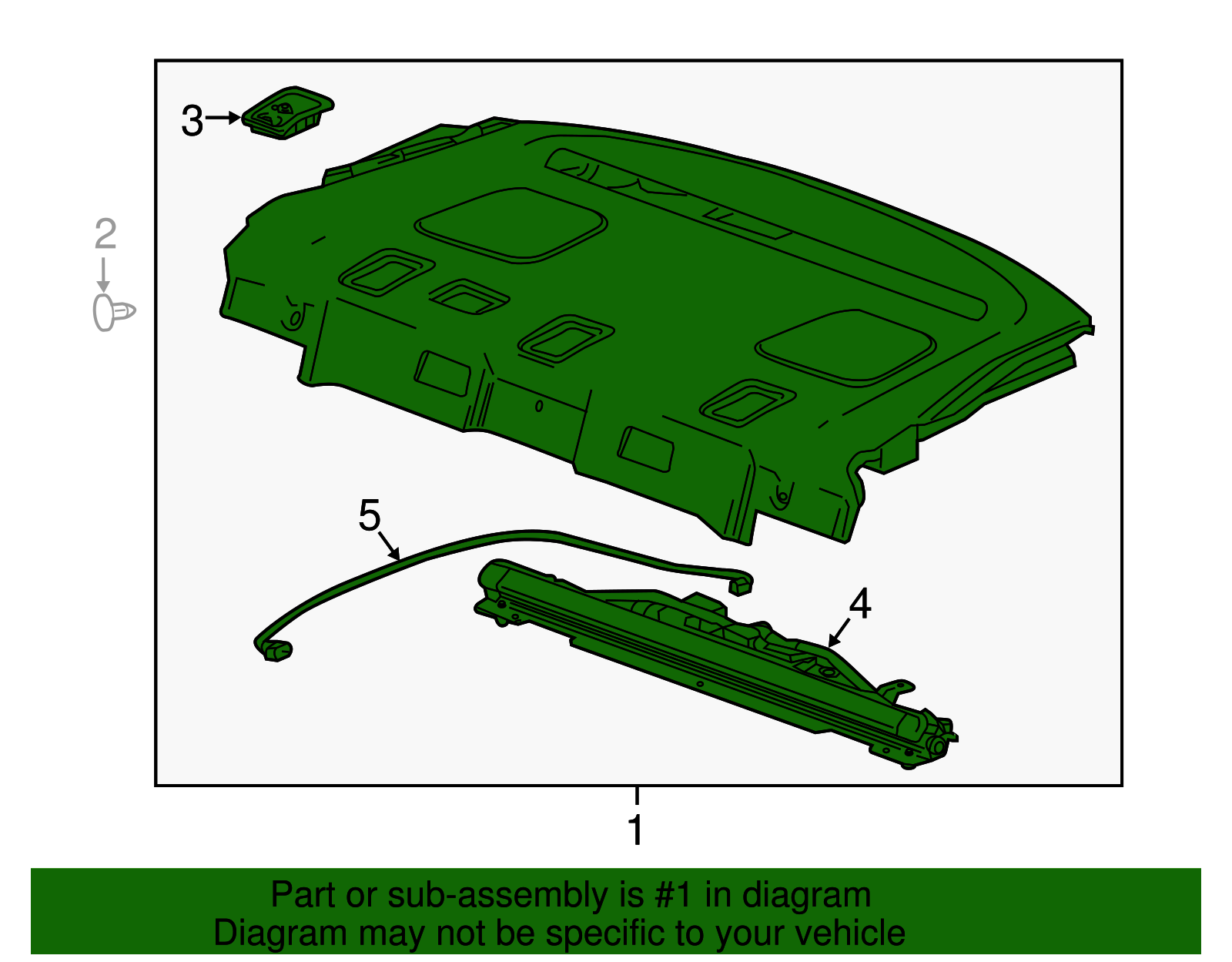 3
2
5
4
1
Part or sub-assembly is #1 in diagram
Diagram may not be specific to your vehicle