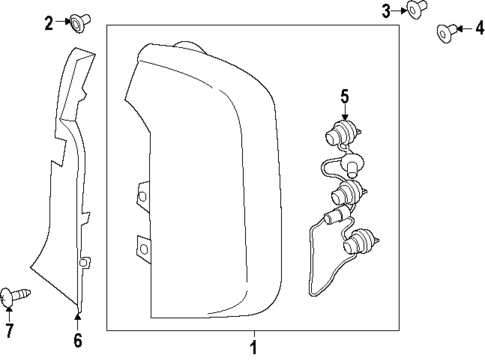 2
3
4
5
7
6
1