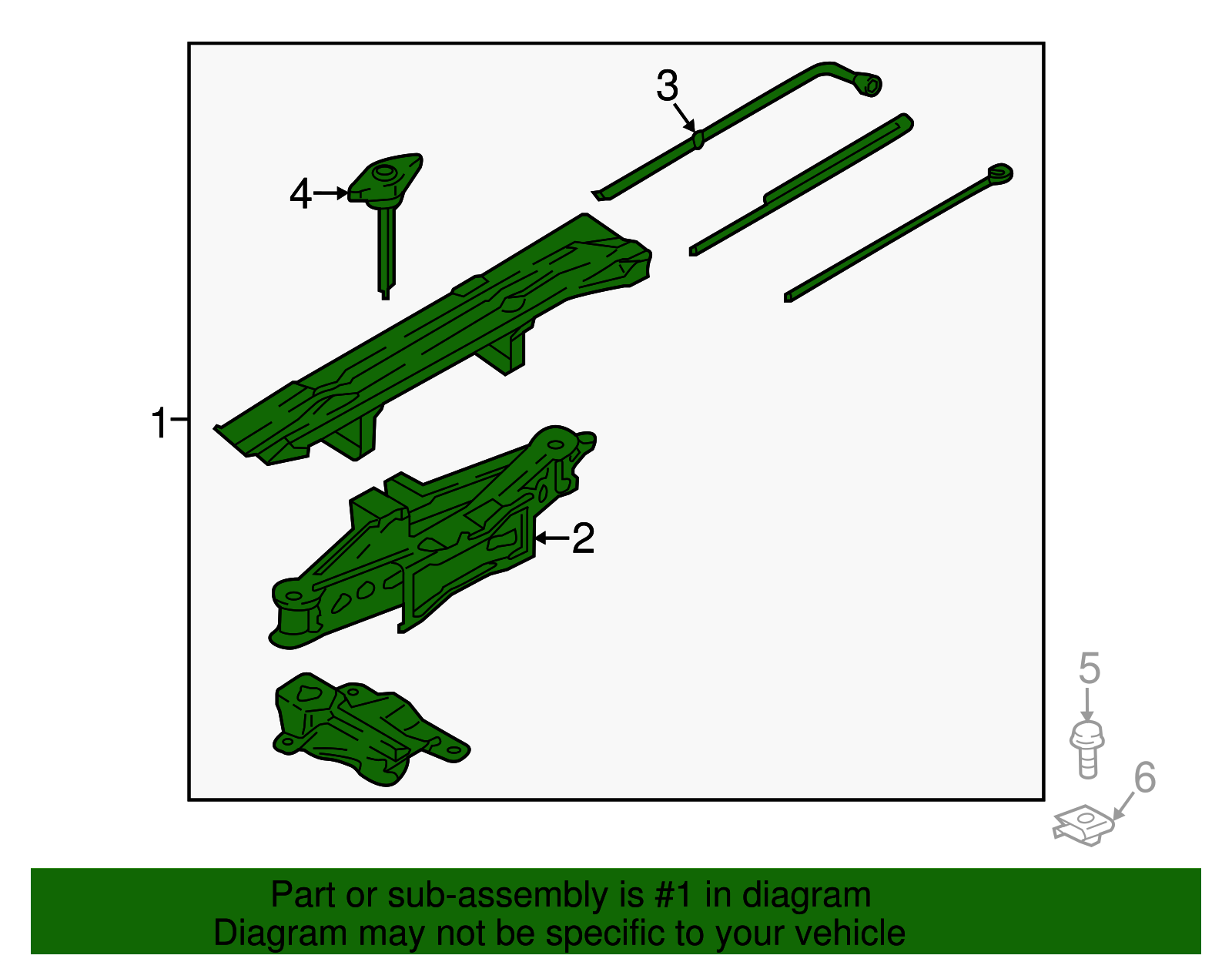 3
4
1
2
5
6

Part or sub-assembly is #1 in diagram
Diagram may not be specific to your vehicle