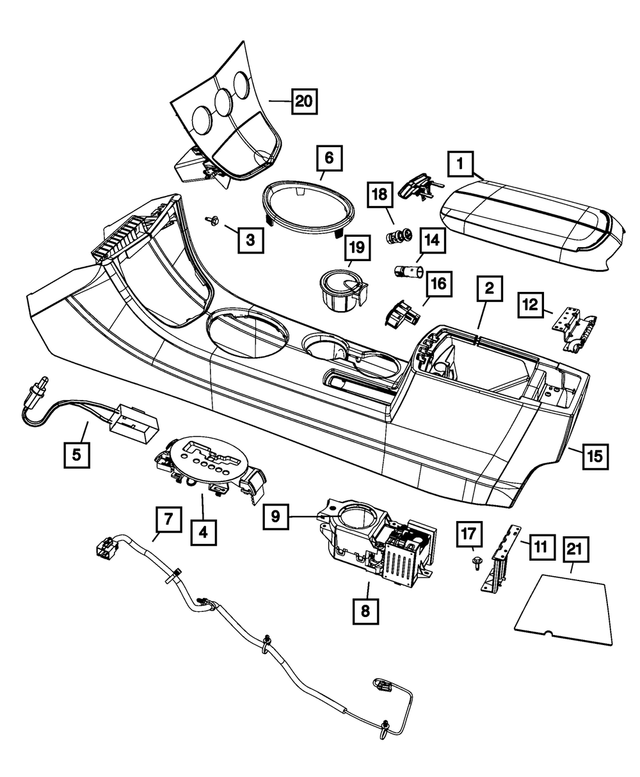 20
6
1
18
3
19
14
16
2
12
5
15
4
7
9
17
11
21
8