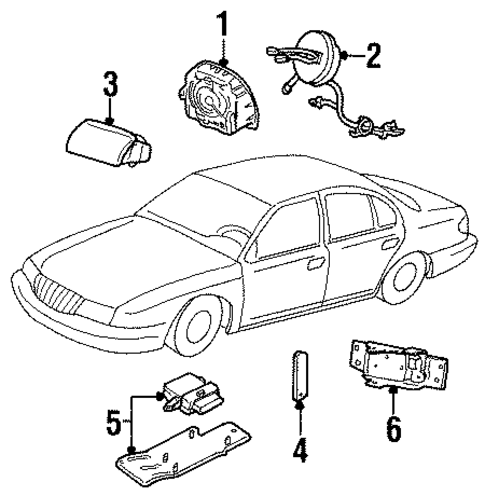 1
2
3
5
4
6