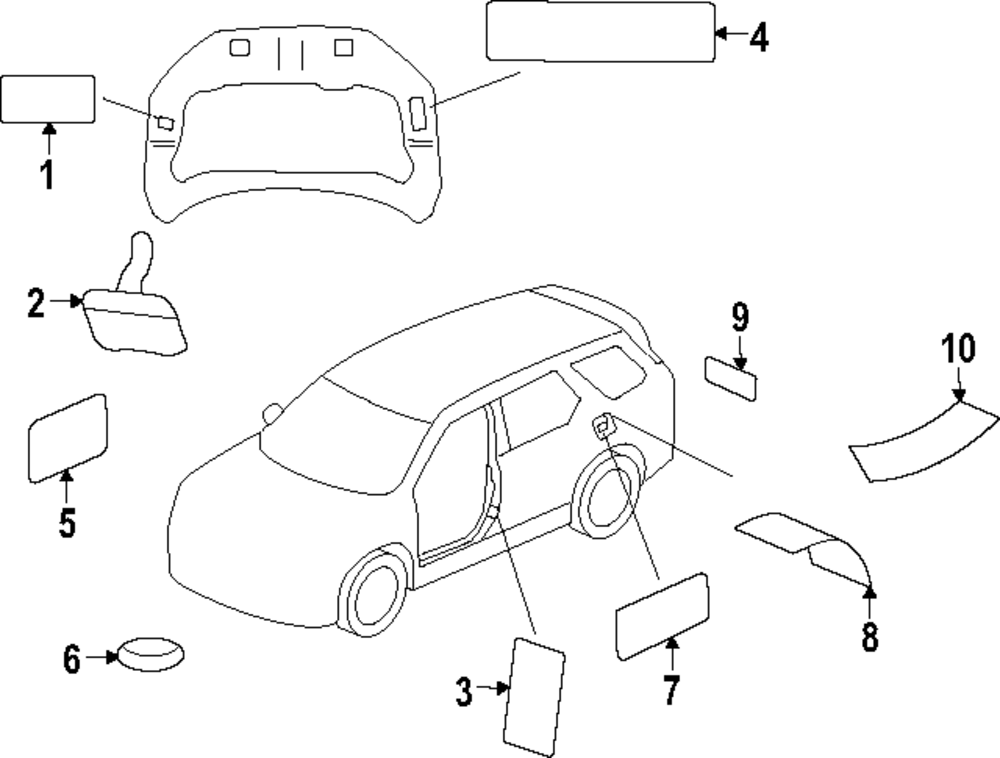 4
1
2
9
10
5
8
6
3
7