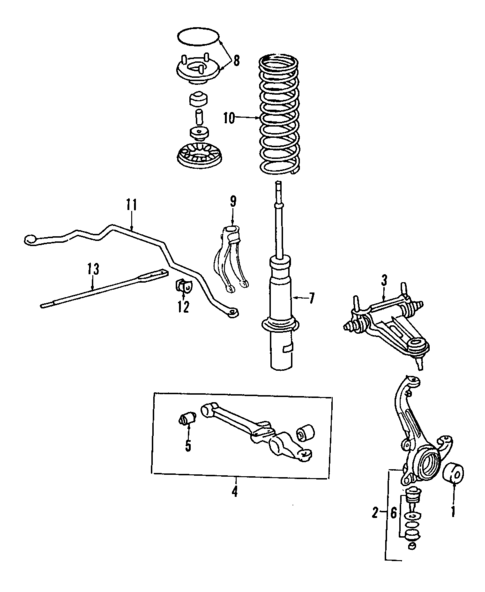 8
10
11
9
13
12
7
3
5
4
2
6
1