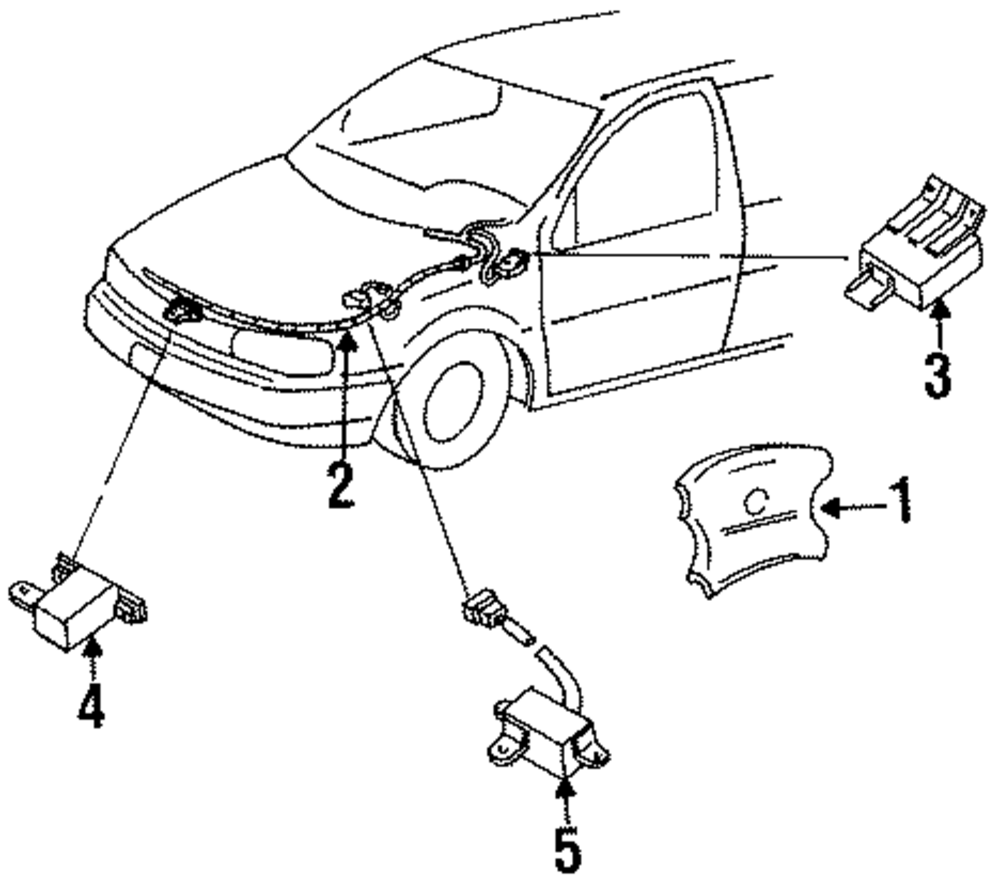 3
2
1
4
5