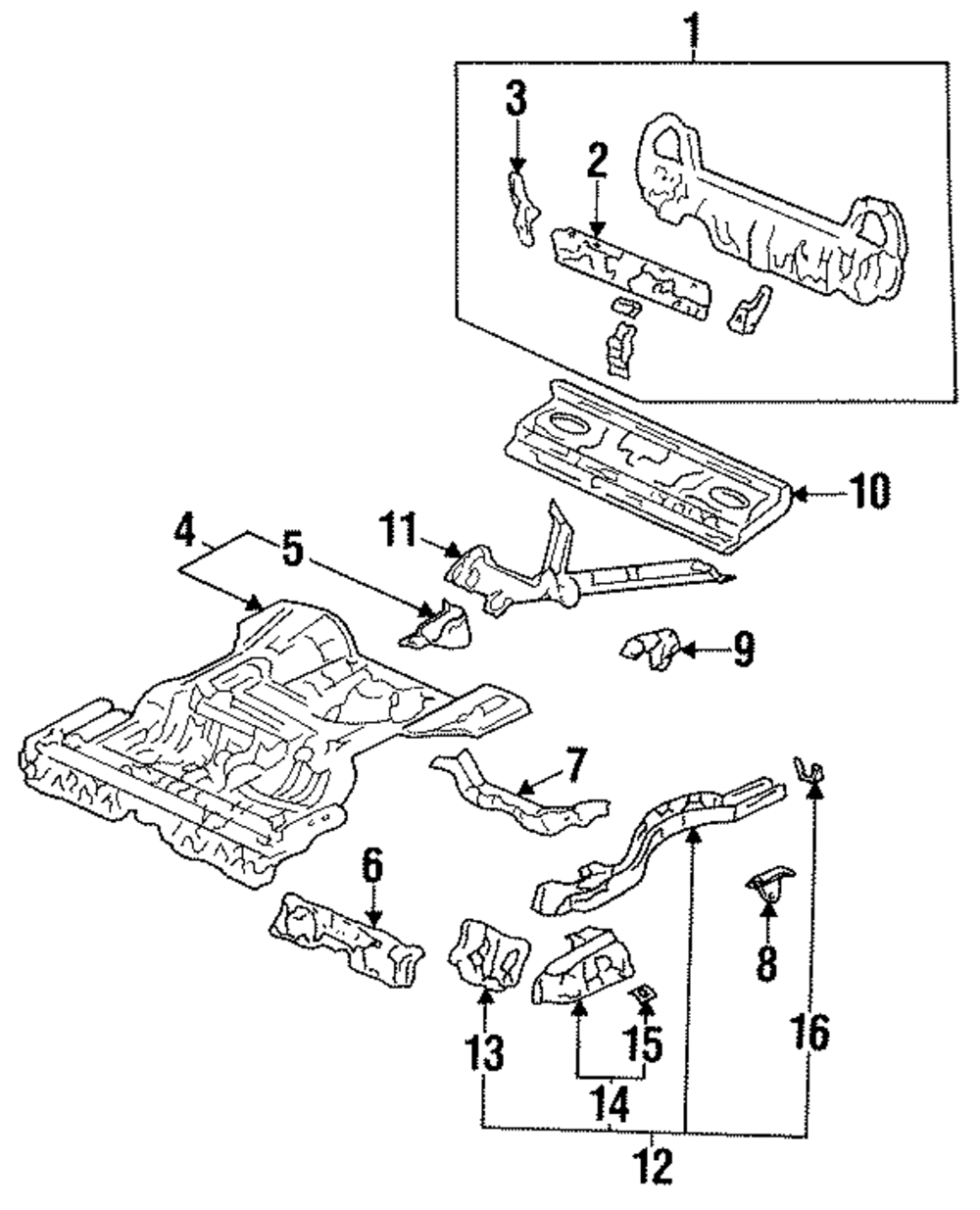 1
3
2
10
11
4
5
9
7
6
8
13
15
16
14
12