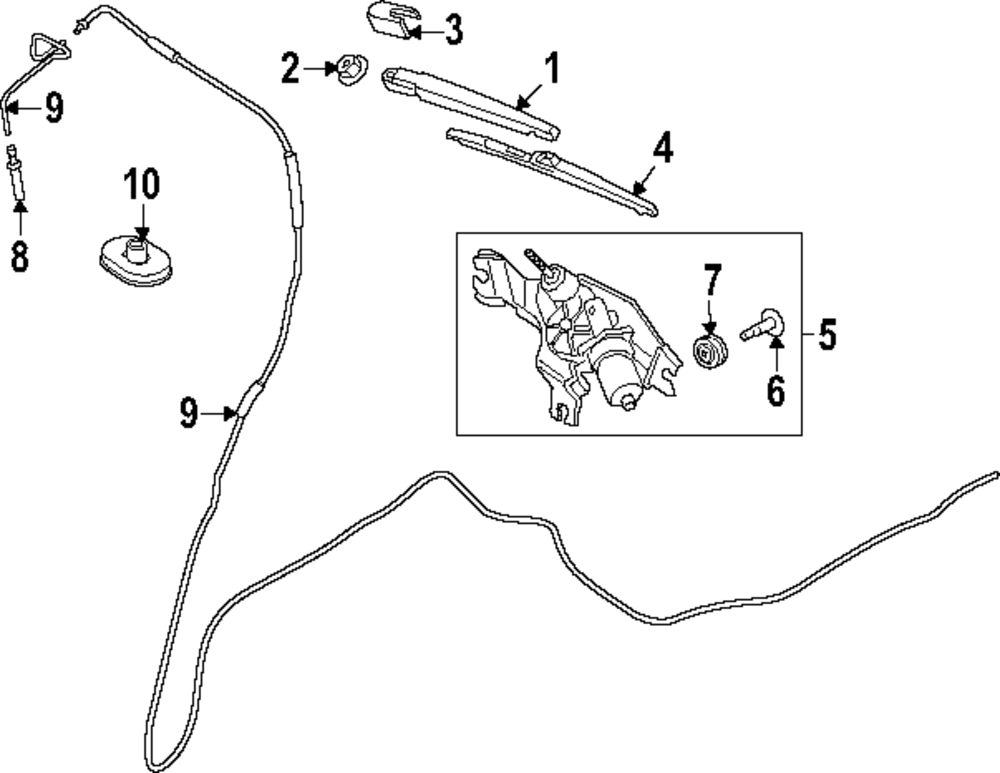 3
2
1
9
4
10
8
7
5
6
9