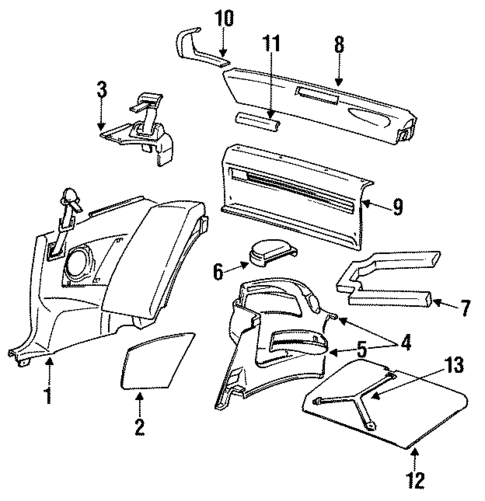 10
11
8
3
9
6
7
4
5
13
1
2
12