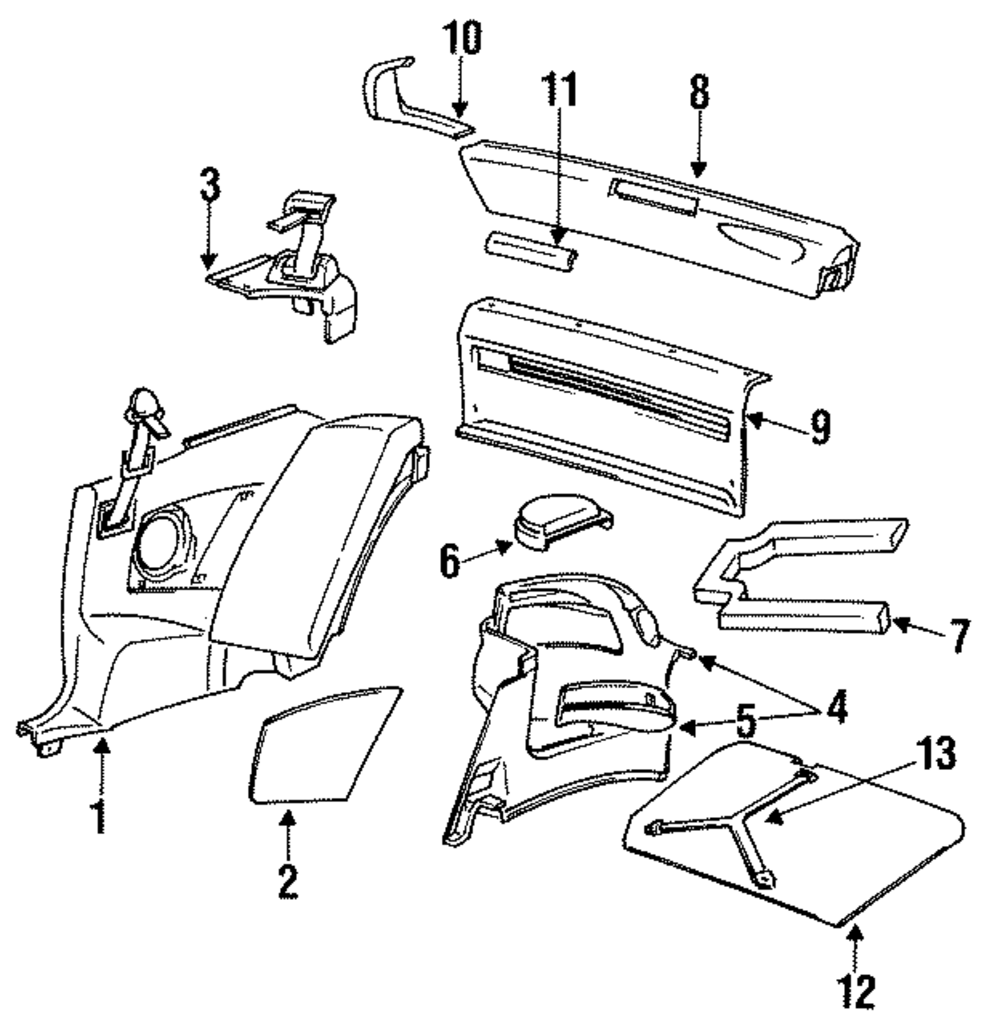 10
11
8
3
9
6
7
4
5
13
1
2
12