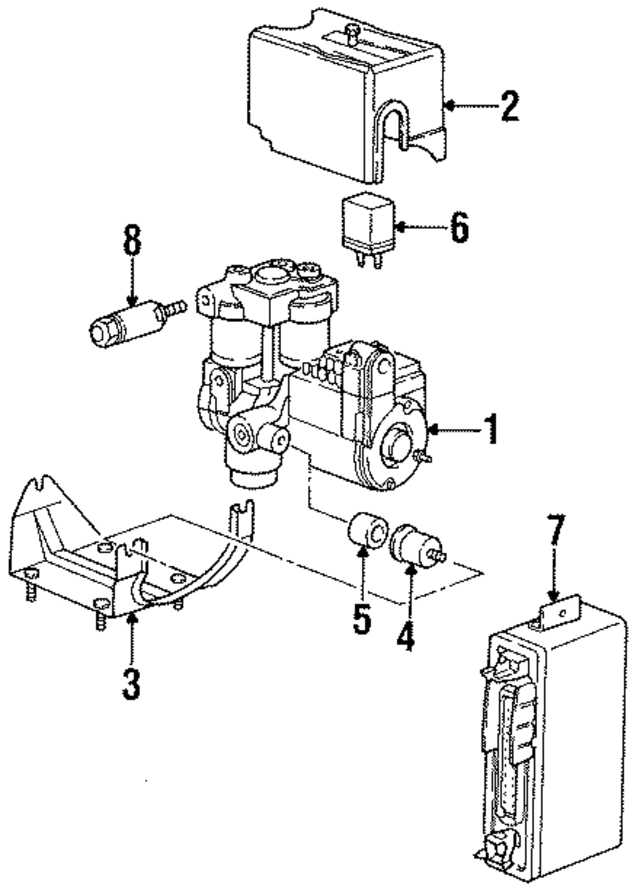 2
6
8
1
7
5
4
3