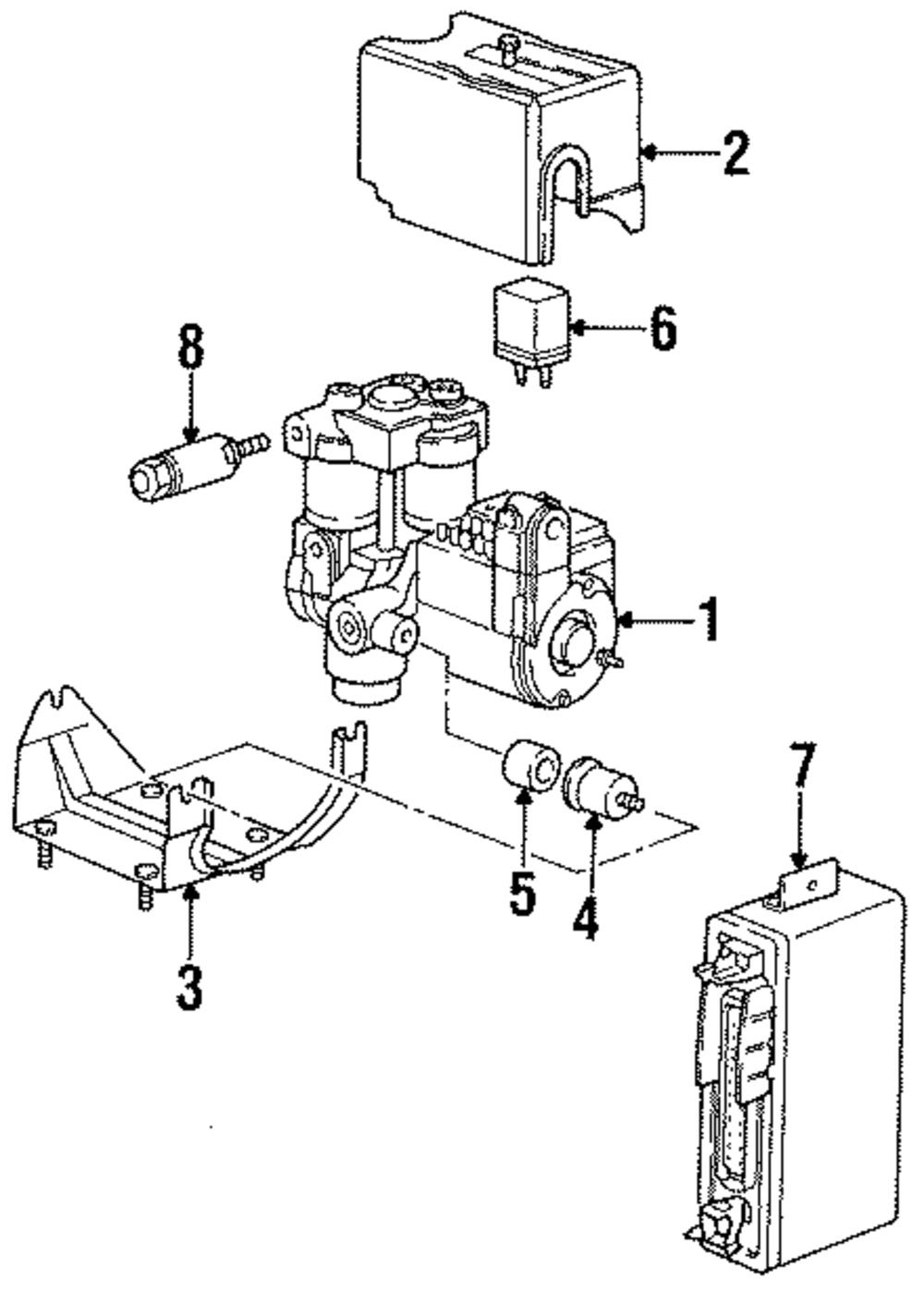 2
6
8
1
7
5
4
3