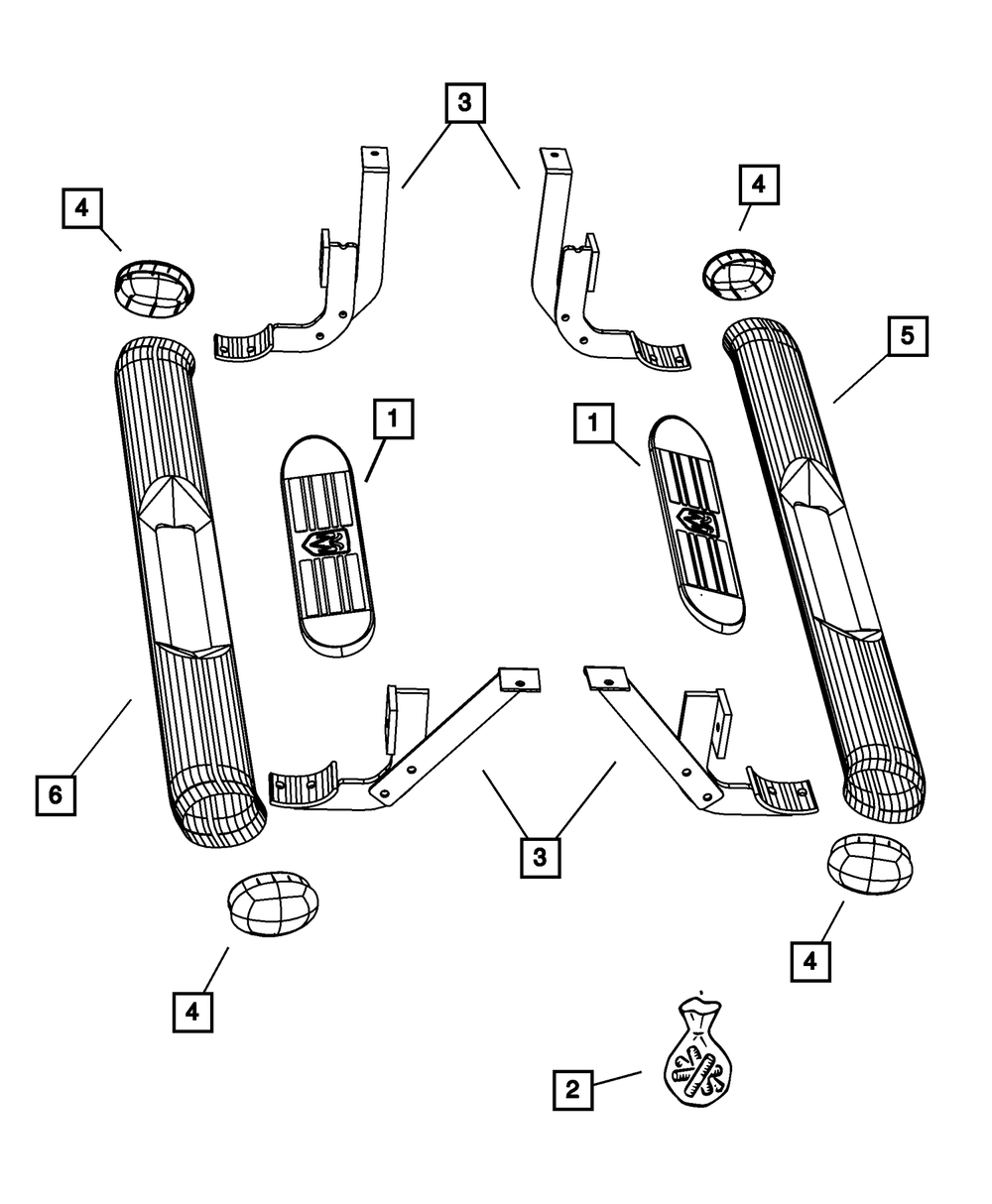 3
4
4
5
1
1
6
3
4
4
2